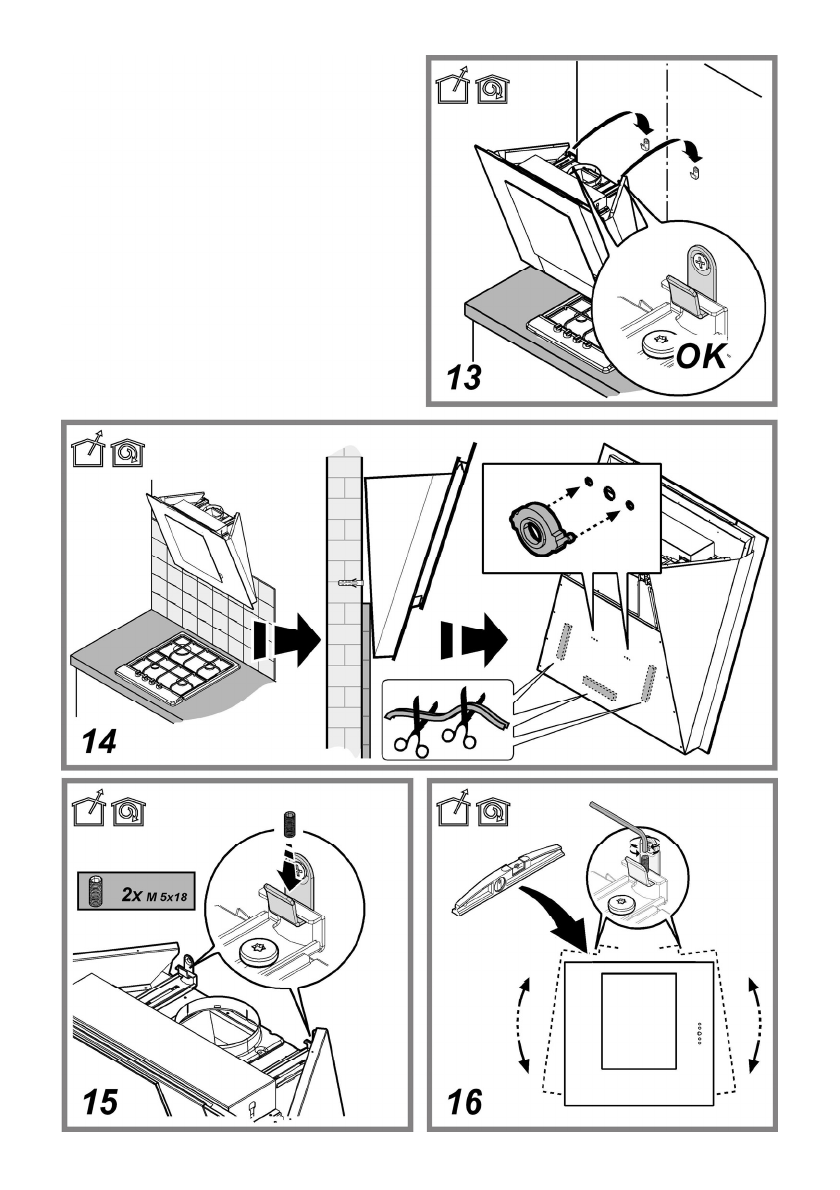 OK

13

14

2x M 5x18

15

16