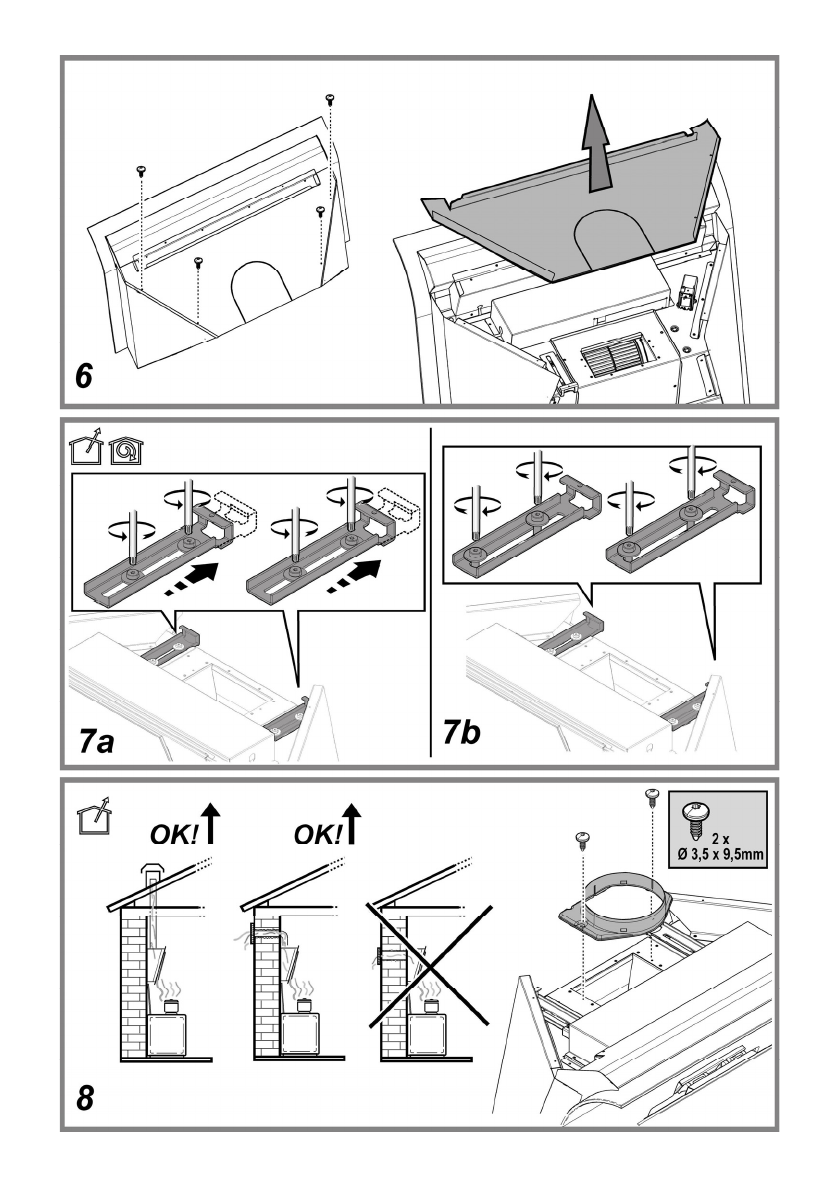 6

7a

7b

OK!

OK!

2 x
Ø 3,5 x 9,5mm

8