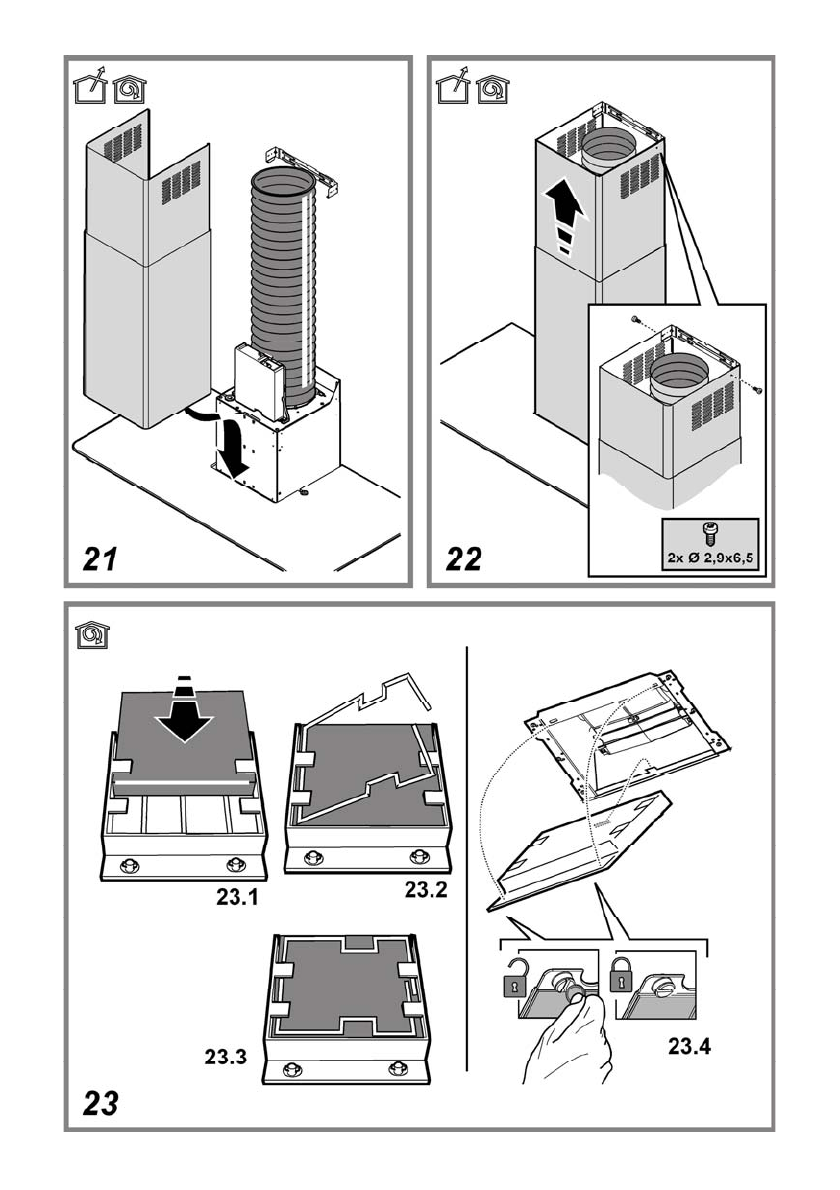 21

2x Ø 2,9x6,5

22

23.1

23.2

23.3

23.4

23