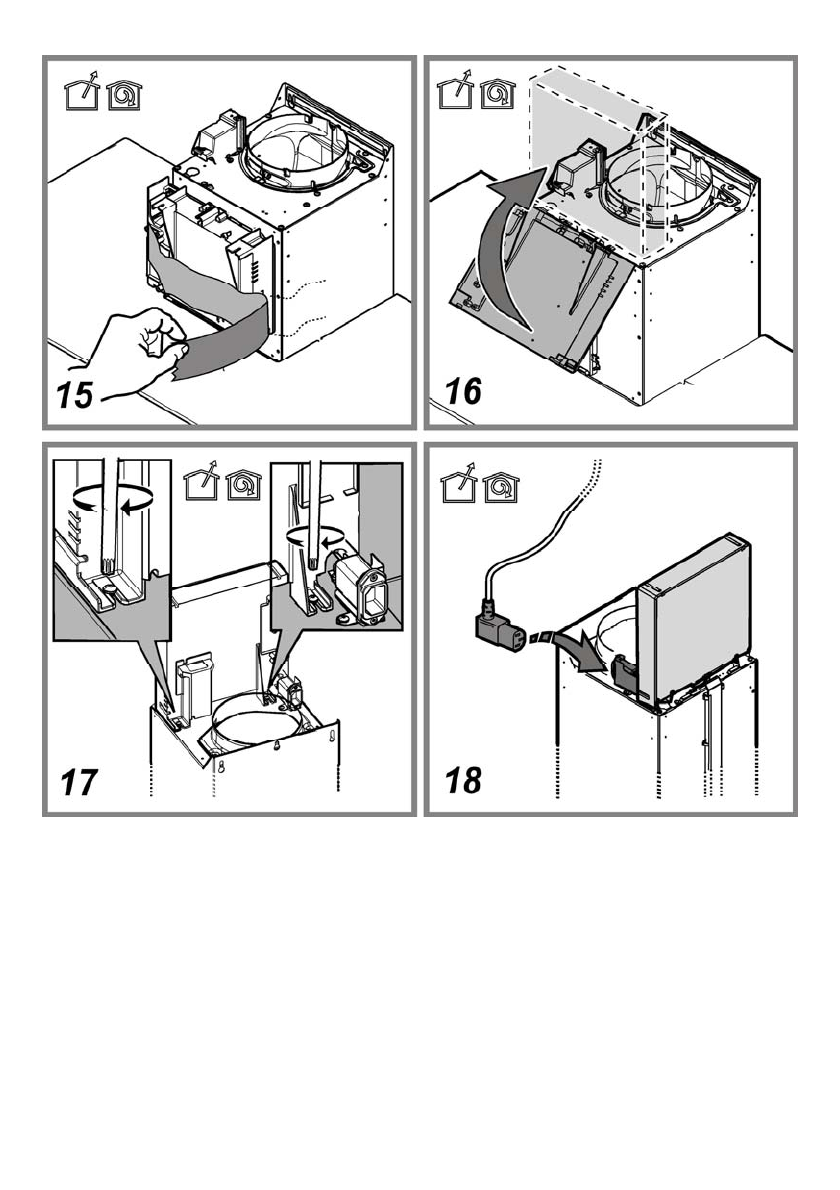 15

16

17

18