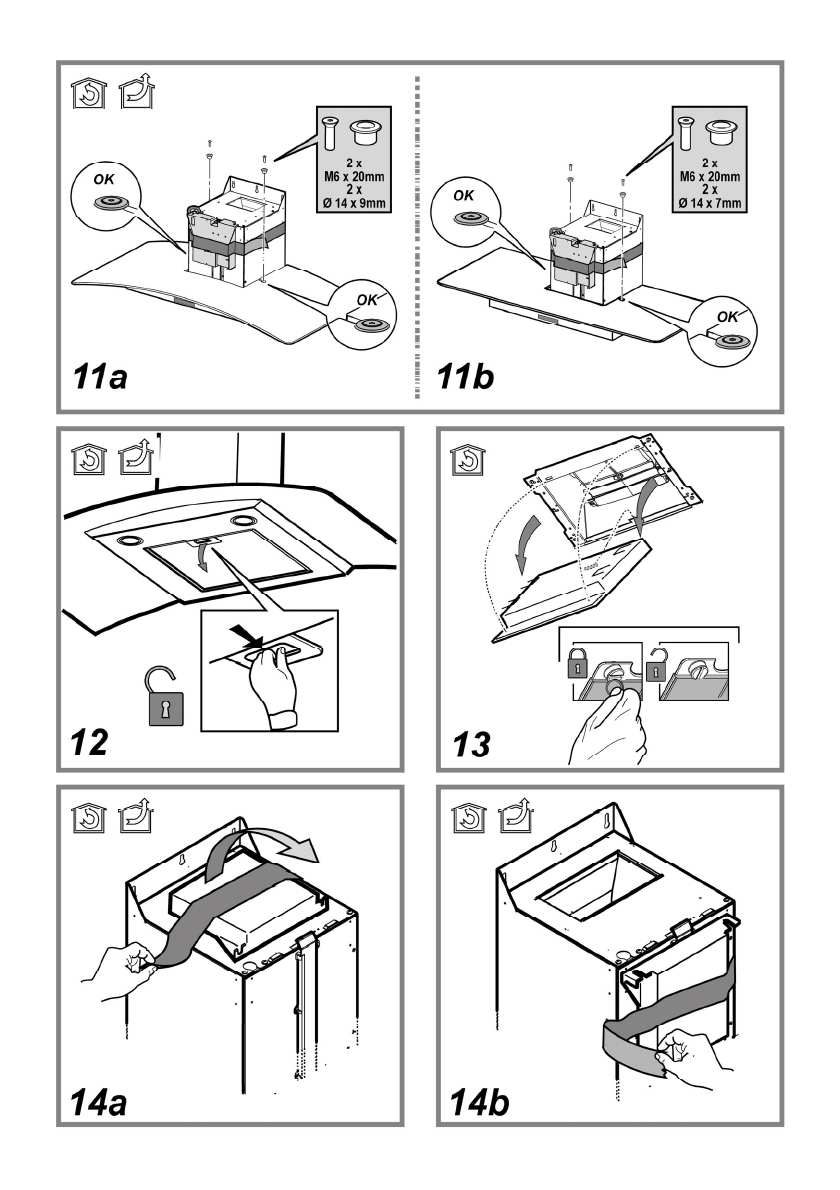 2 x
M6 x 20mm
2 x
Ø 14 x 9mm

OK

OK

11a

2 x
M6 x 20mm
2 x
Ø 14 x 7mm

OK

OK

11b

12

13

14a

14b