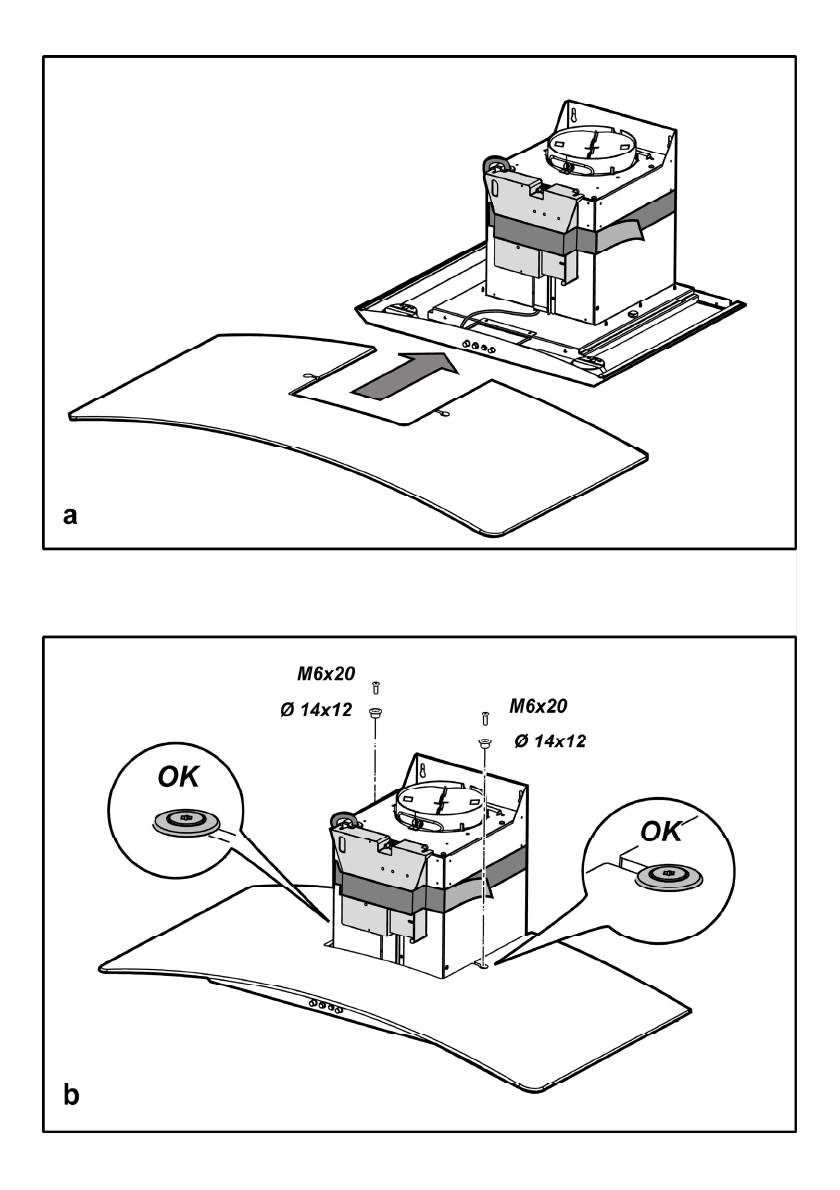 a

M6x20

Ø 14x12

M6x20

Ø 14x12

OK

OK

b