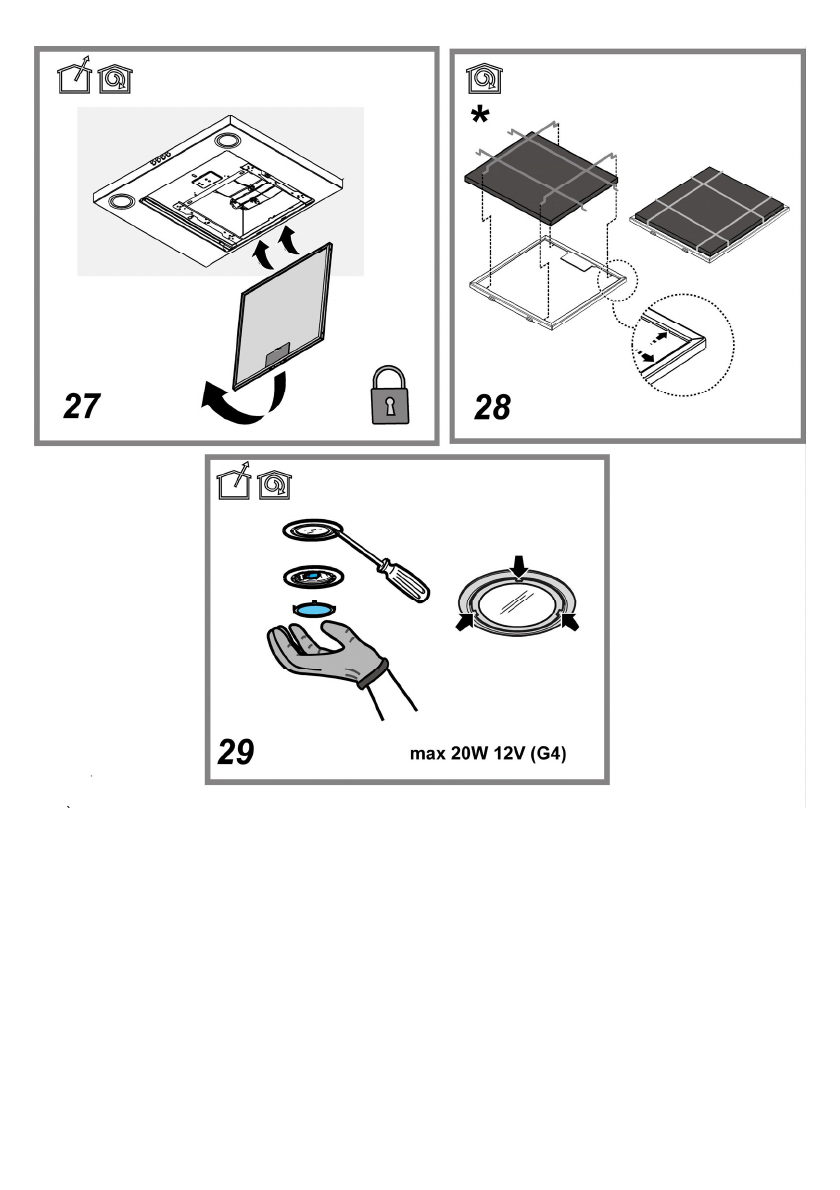 27

*

28

29

max 20W 12V (G4)