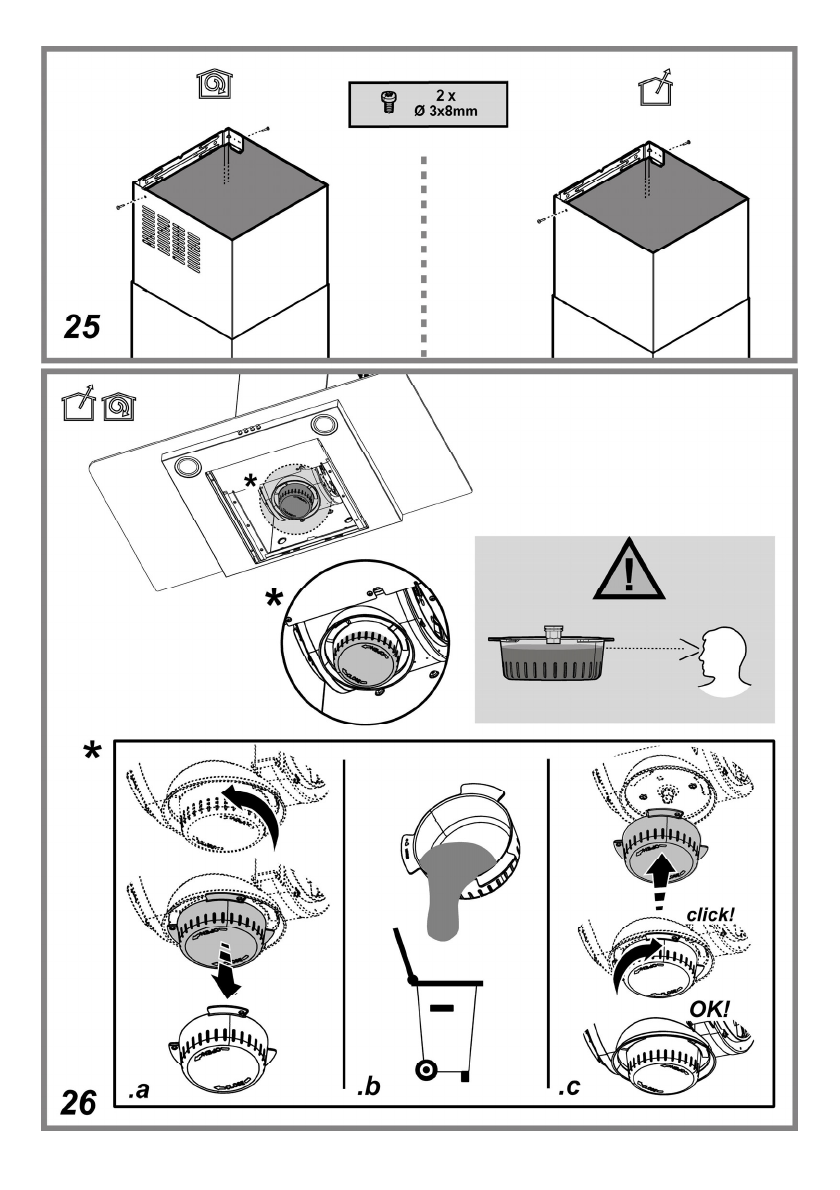 2 x
Ø 3x8mm

25

*

*

*

click!

OK!

26 .a

.b

.c