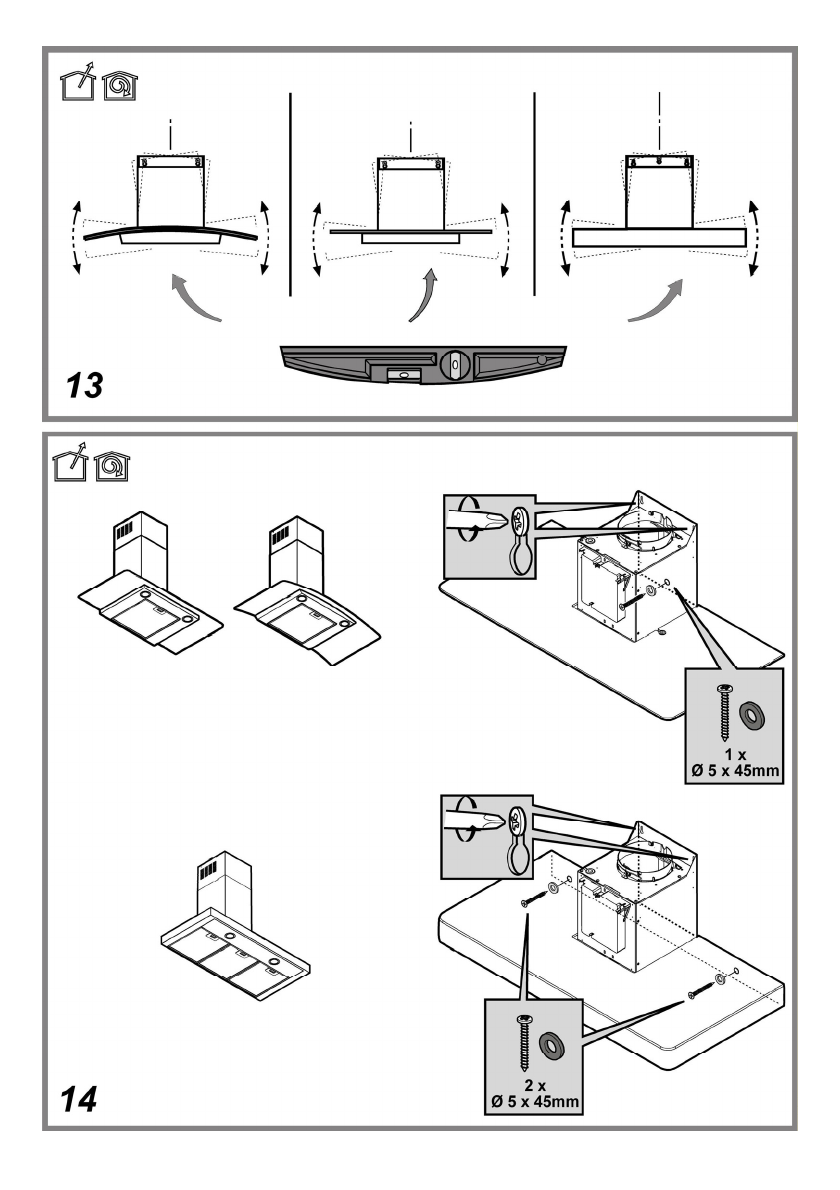 13

1 x
Ø 5 x 45mm

2 x
Ø 5 x 45mm

14