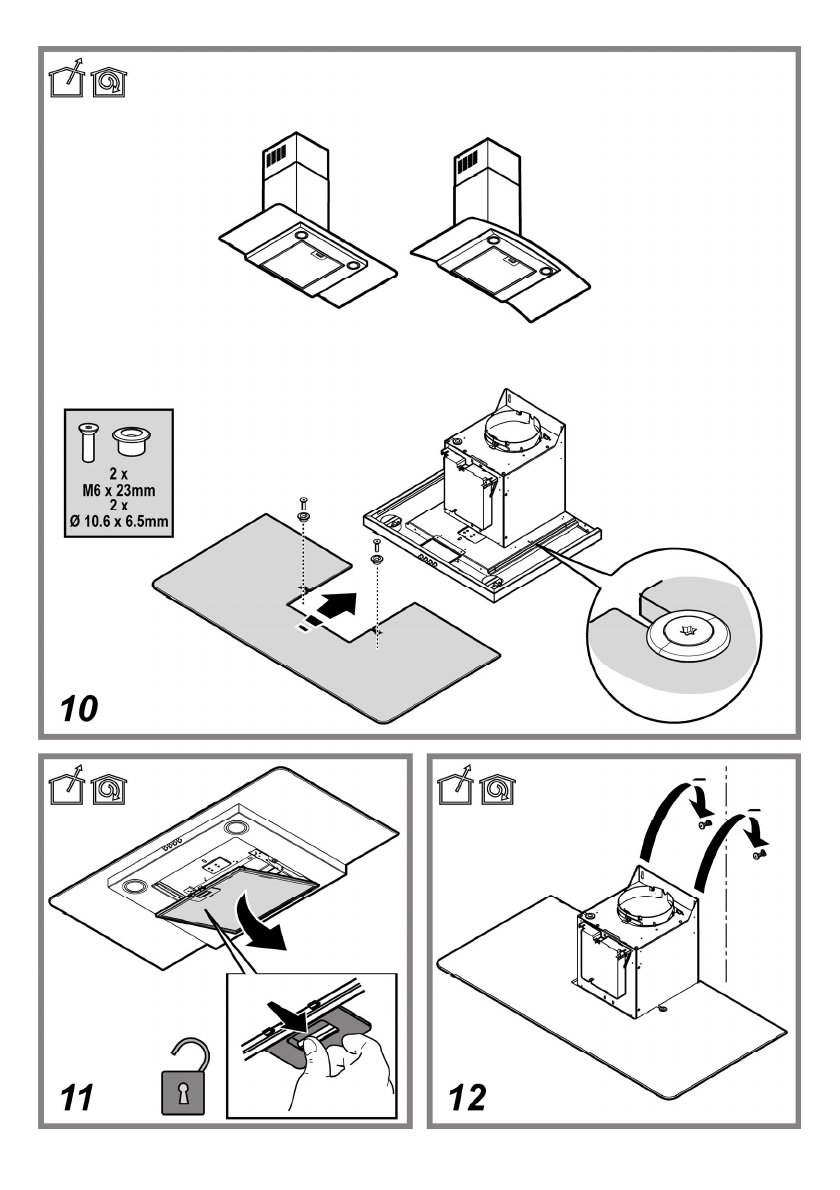 2 x
M6 x 23mm
2 x
Ø 10.6 x 6.5mm

10

11

12