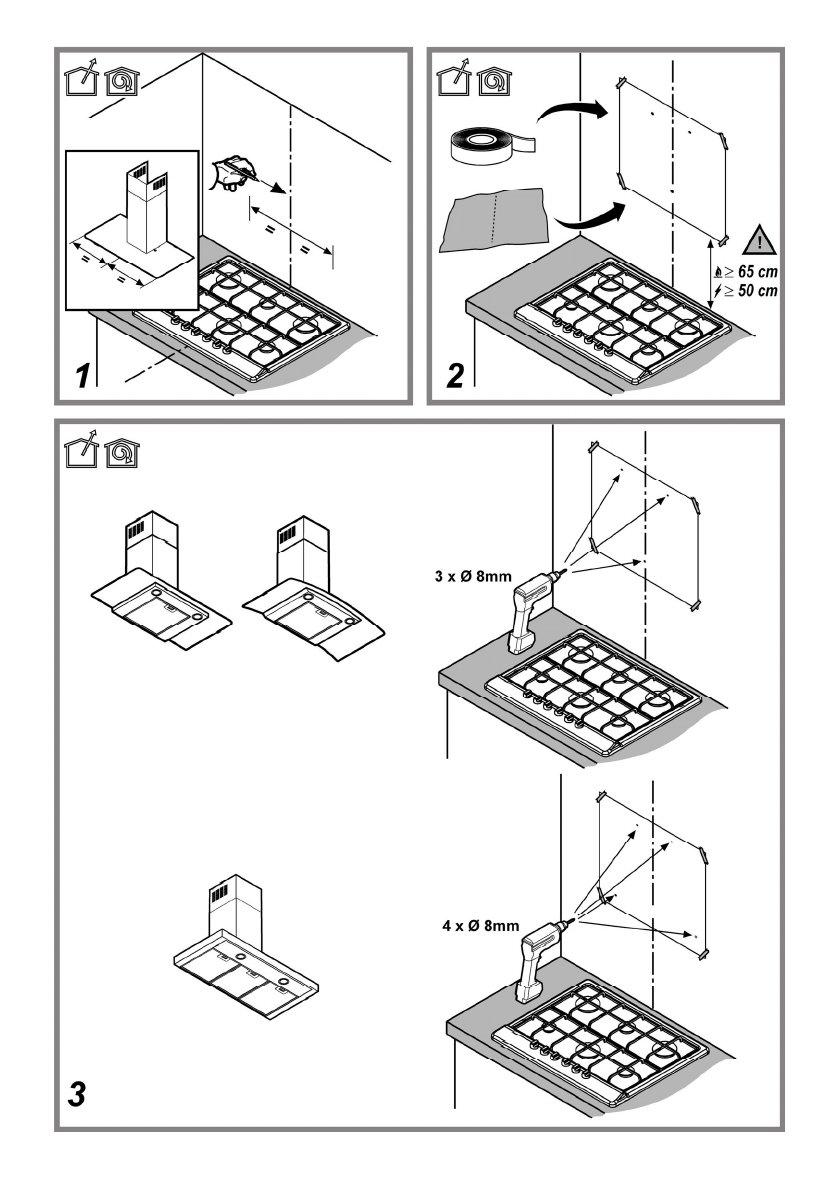 =
=
=
=
1

≥ 65 cm
≥ 50 cm
2

3 x Ø 8mm

4 x Ø 8mm
3