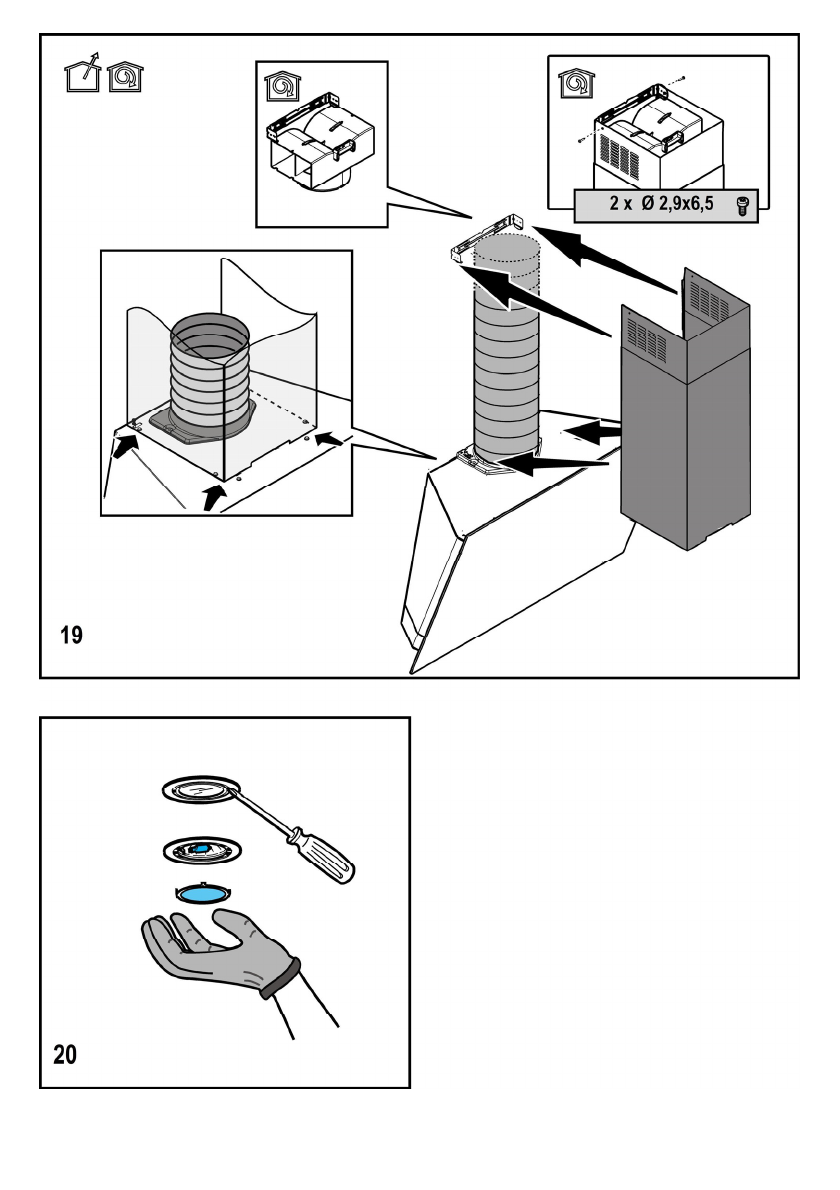 2 x Ø 2,9x6,5

19

20