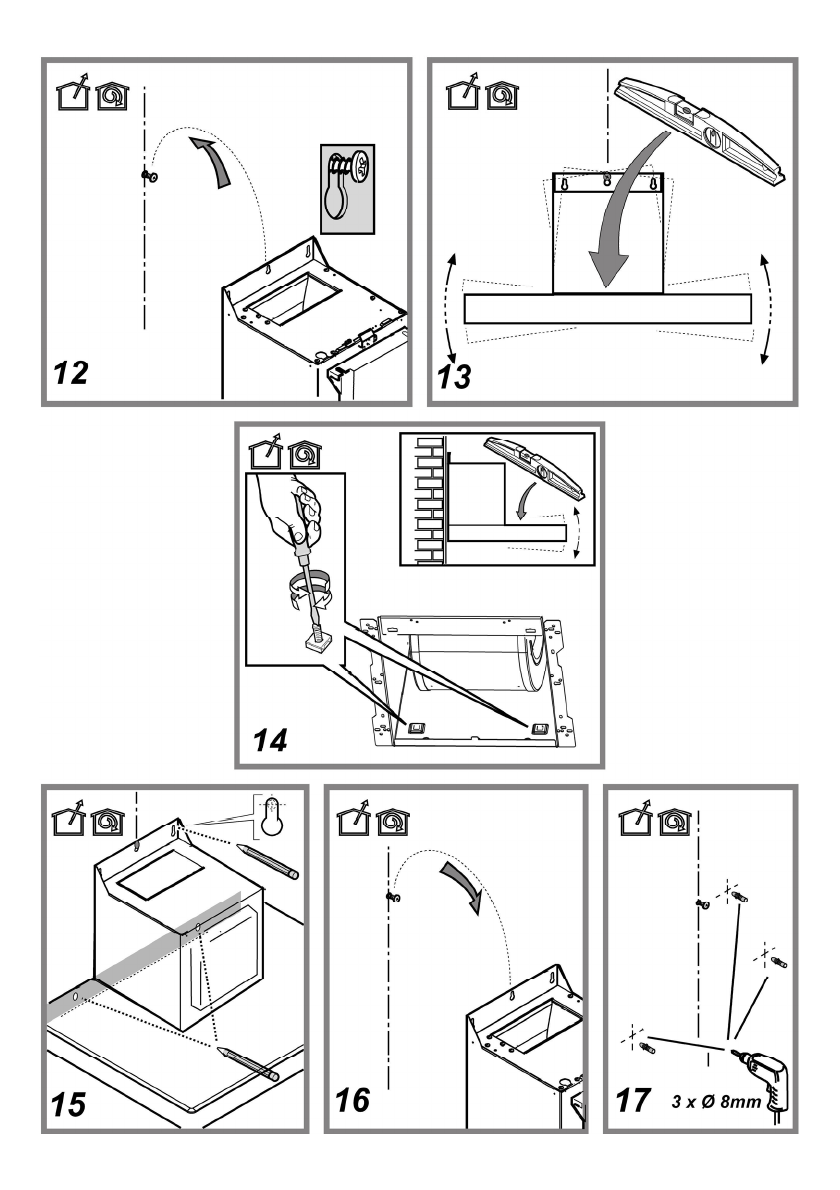 12

13

14

15

16

17 3 x Ø 8mm