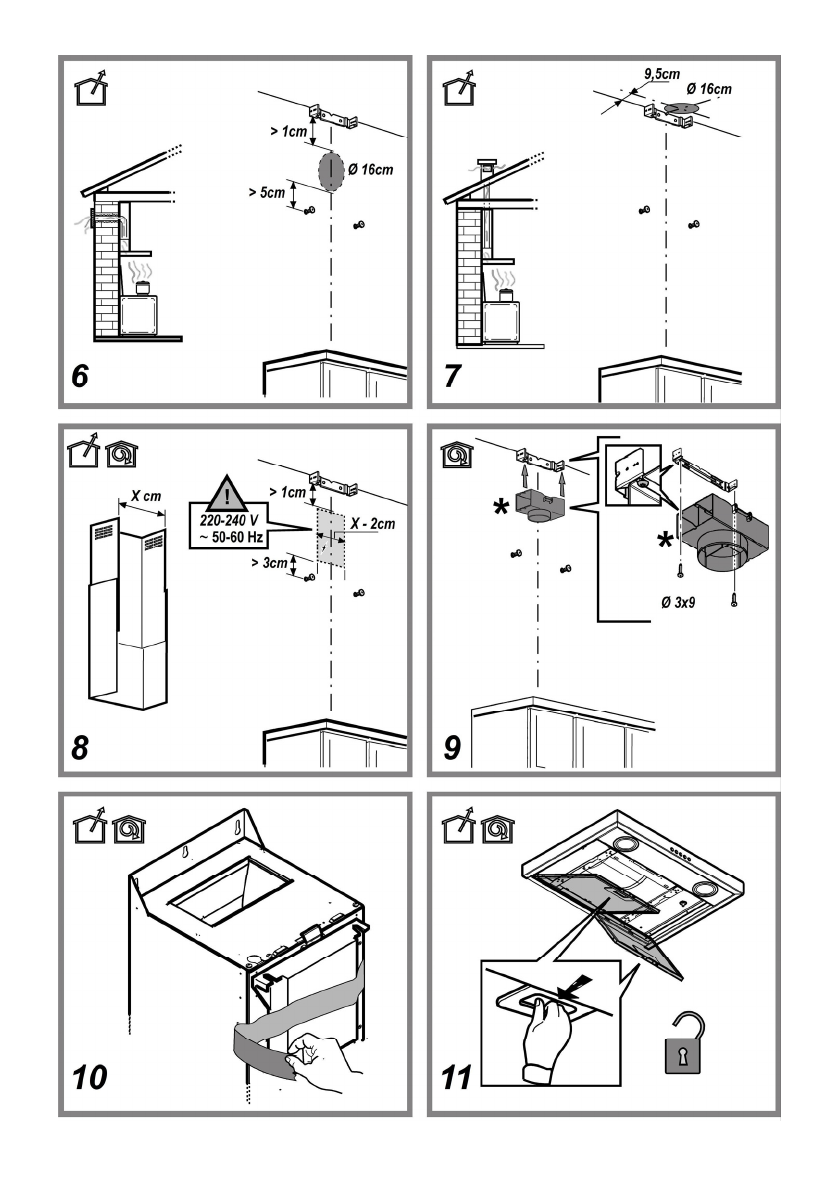 > 1cm
Ø 16cm
> 5cm
6

9,5cm
Ø 16cm
7

X cm
!
220-240 V
~ 50-60 Hz
> 1cm
X - 2cm
> 3cm
8

*
*
Ø 3x9
9

10

11