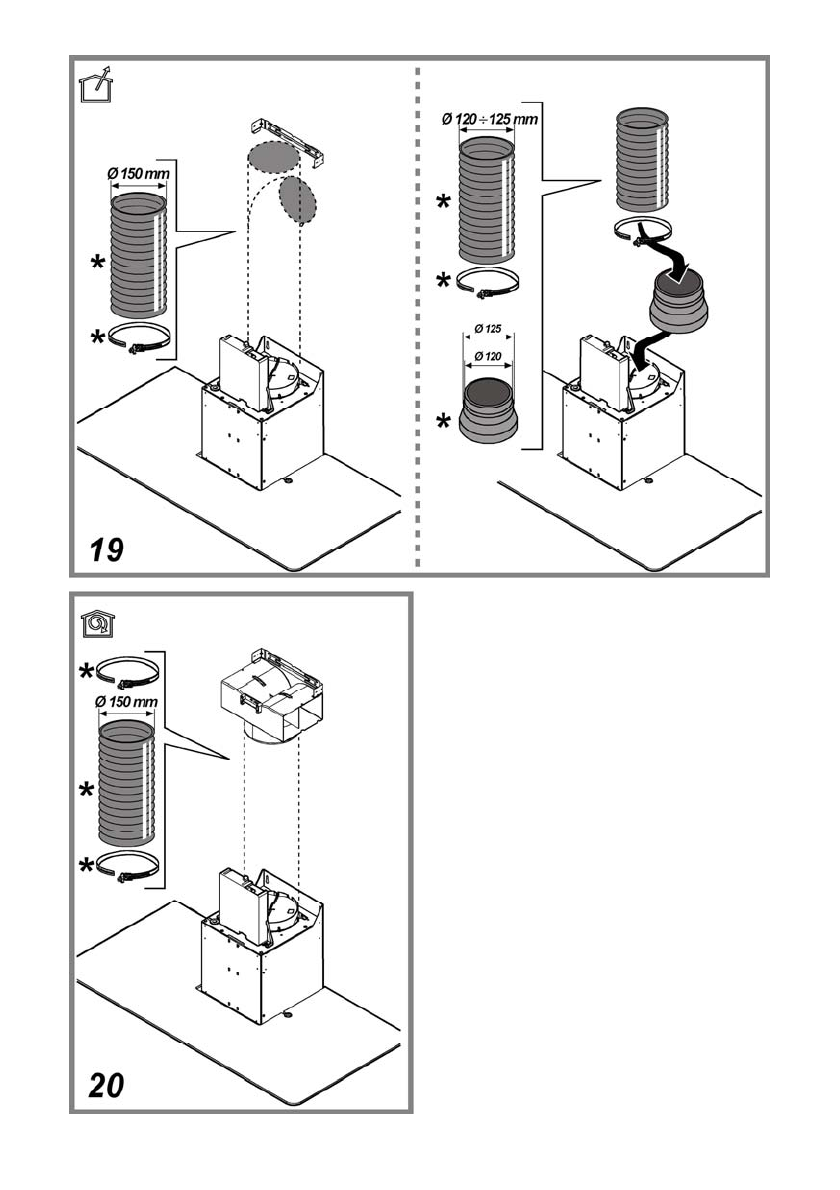 Ø 150 mm
*
*

Ø 120 ÷ 125 mm
*
*
Ø 125
Ø 120
*

19

*
Ø 150 mm
*
*

20