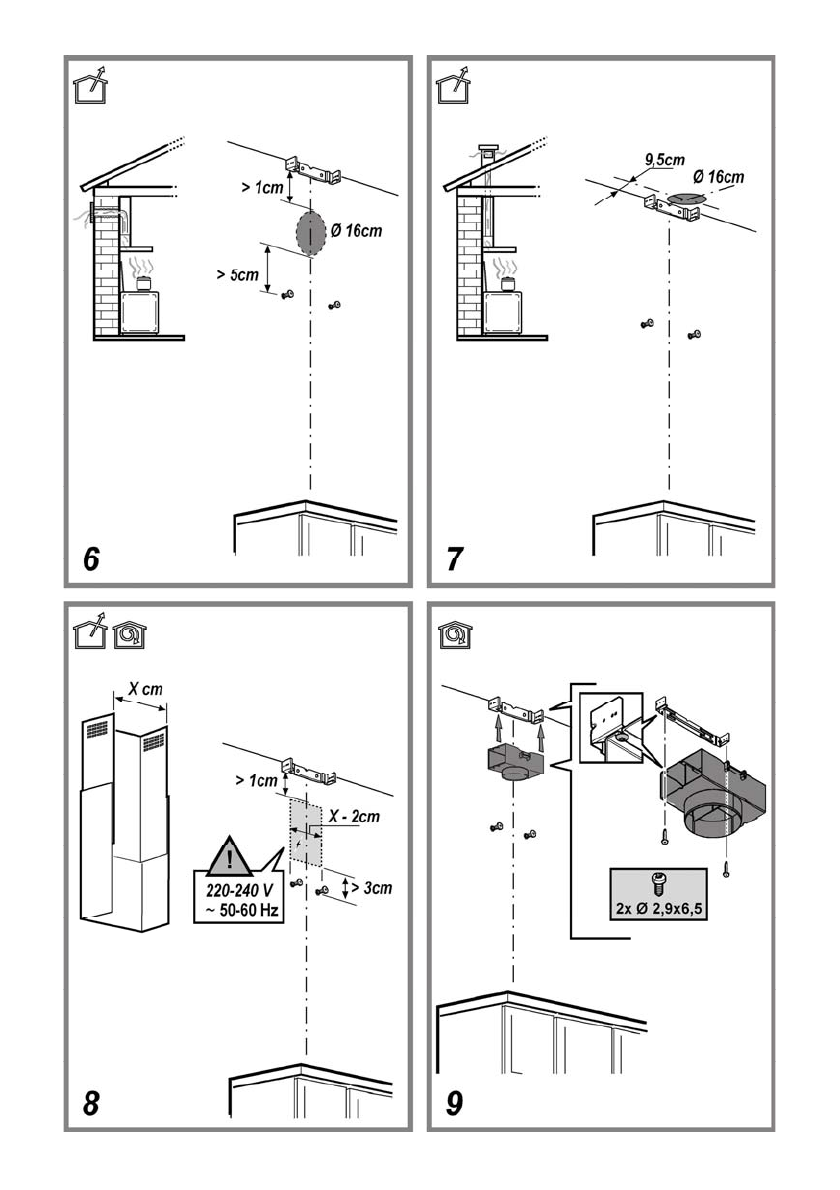 > 1cm
Ø 16cm
> 5cm
6

9,5cm
Ø 16cm
7

X cm
> 1cm
X - 2cm
220-240 V
~ 50-60 Hz
> 3cm
8

2x Ø 2,9x6,5
9