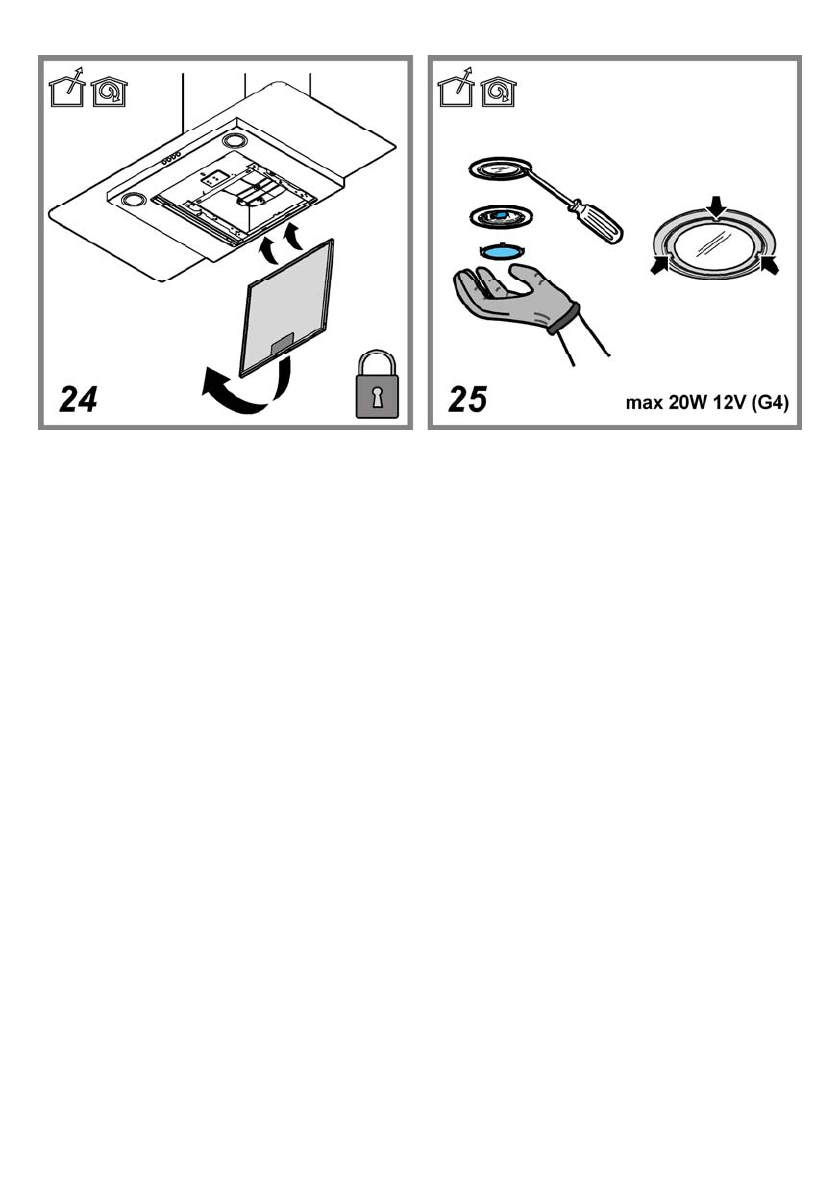 24

25

max 20W 12V (G4)