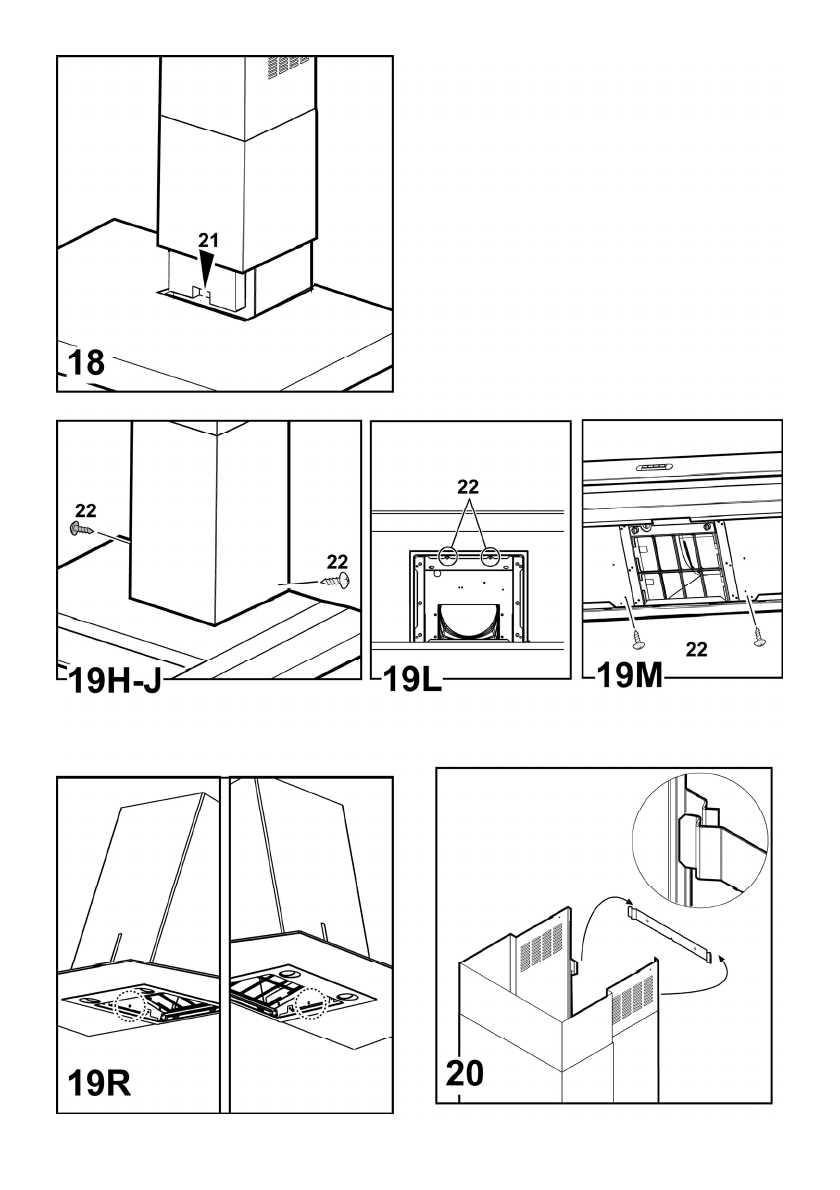 21
18

22
22
19H-J

22
19L

22
19M

19R

20