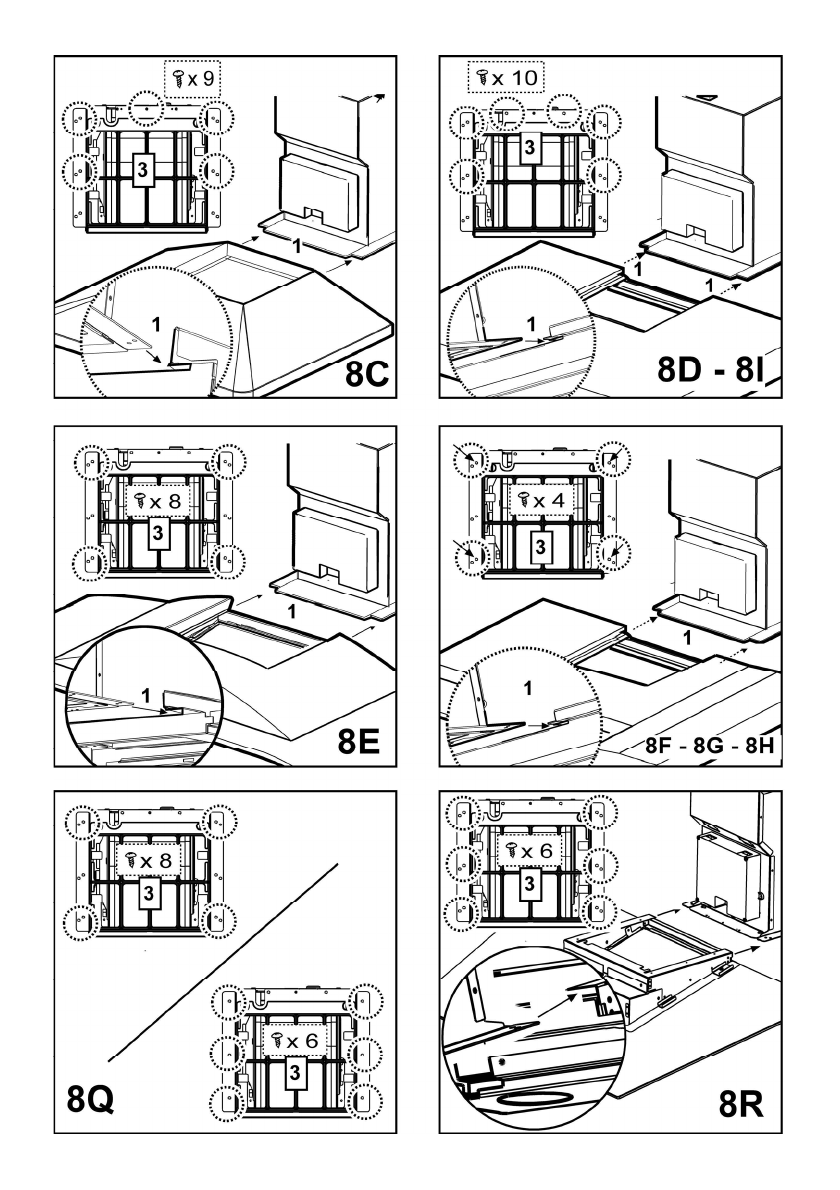 x 9
3
1
1
8C

x 10
3
1
1
1
8D - 8I

x 8
3
1
1
8E

x 4
3
1
1
8F - 8G - 8H

x 8
3
x 6
3
8Q

x 6
3
8R