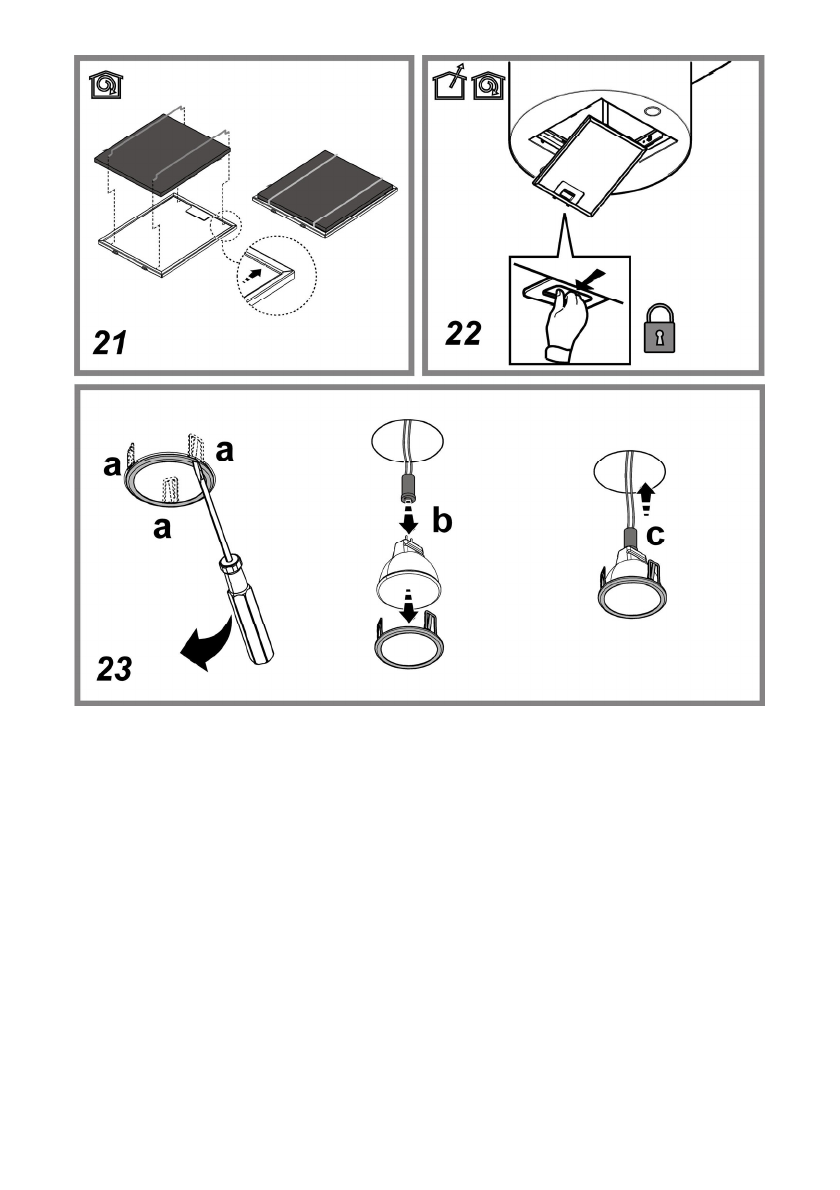 21

22

a a
a

b

c

23