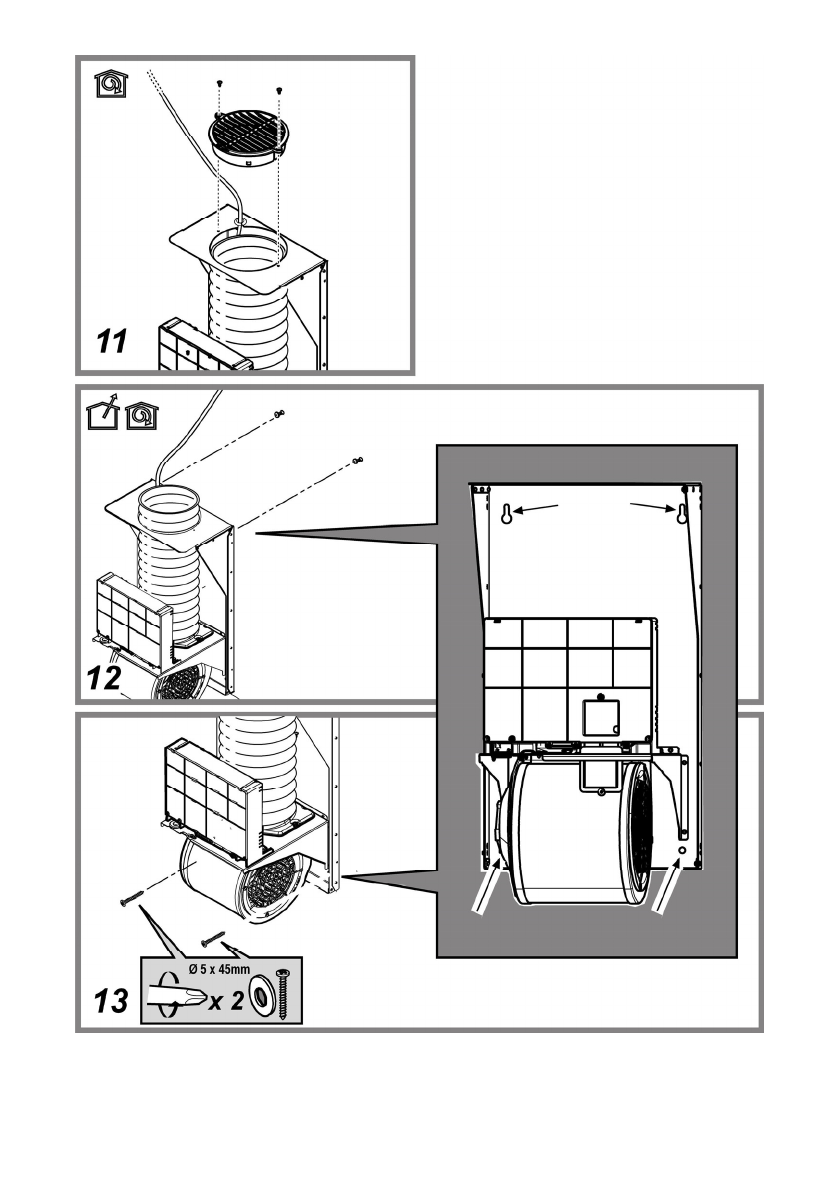 11

12

13

Ø 5 x 45mm

x 2