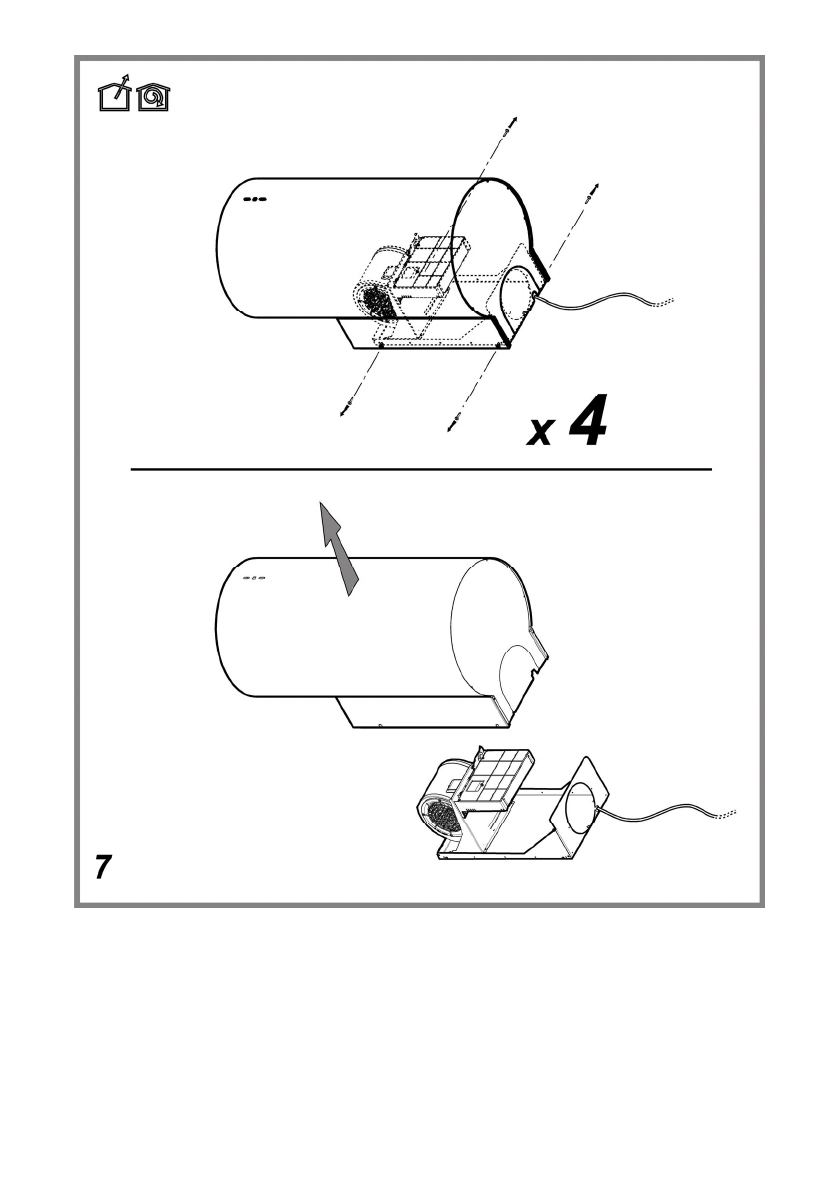 x 4

7