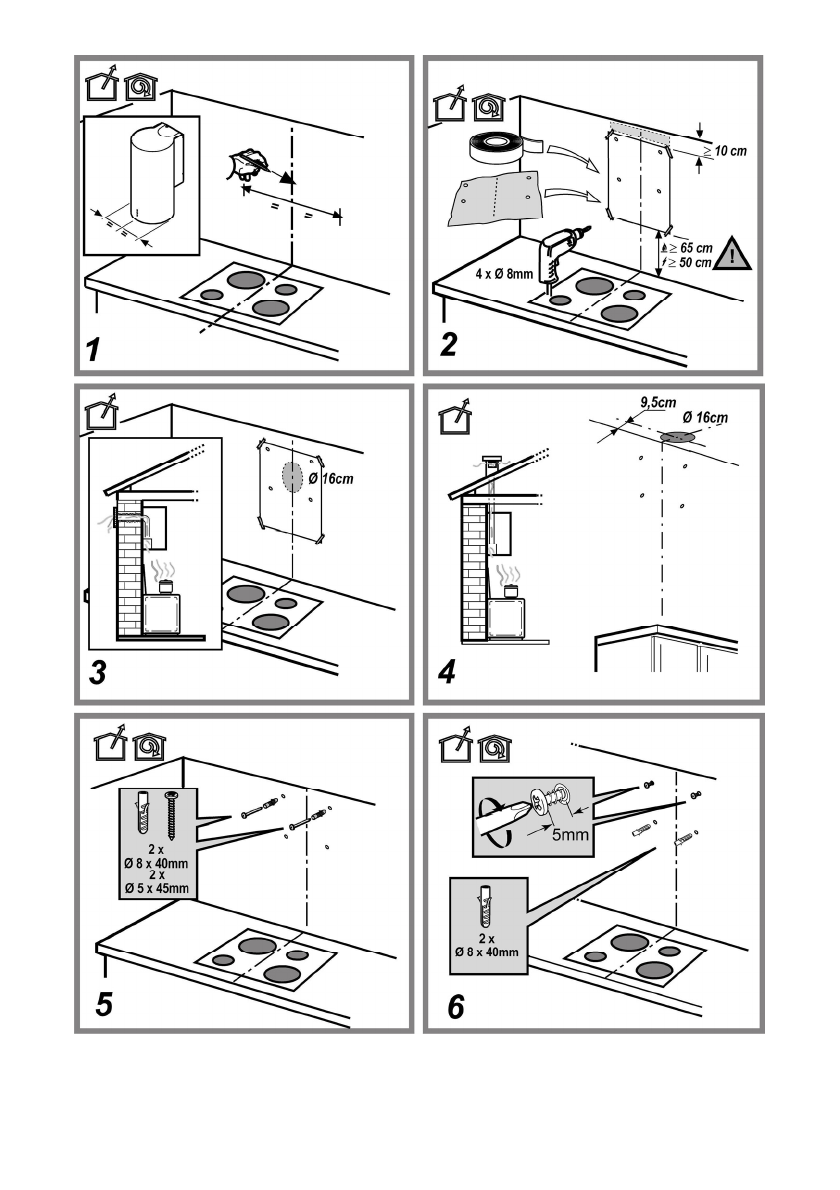 =
=
=
=
1

≥ 10 cm
≥ 65 cm
≥ 50 cm
4 x Ø 8mm
2

Ø 16cm
3

9,5cm
Ø 16cm
4

2 x
Ø 8 x 40mm
2 x
Ø 5 x 45mm
5

5mm
2 x
Ø 8 x 40mm
6