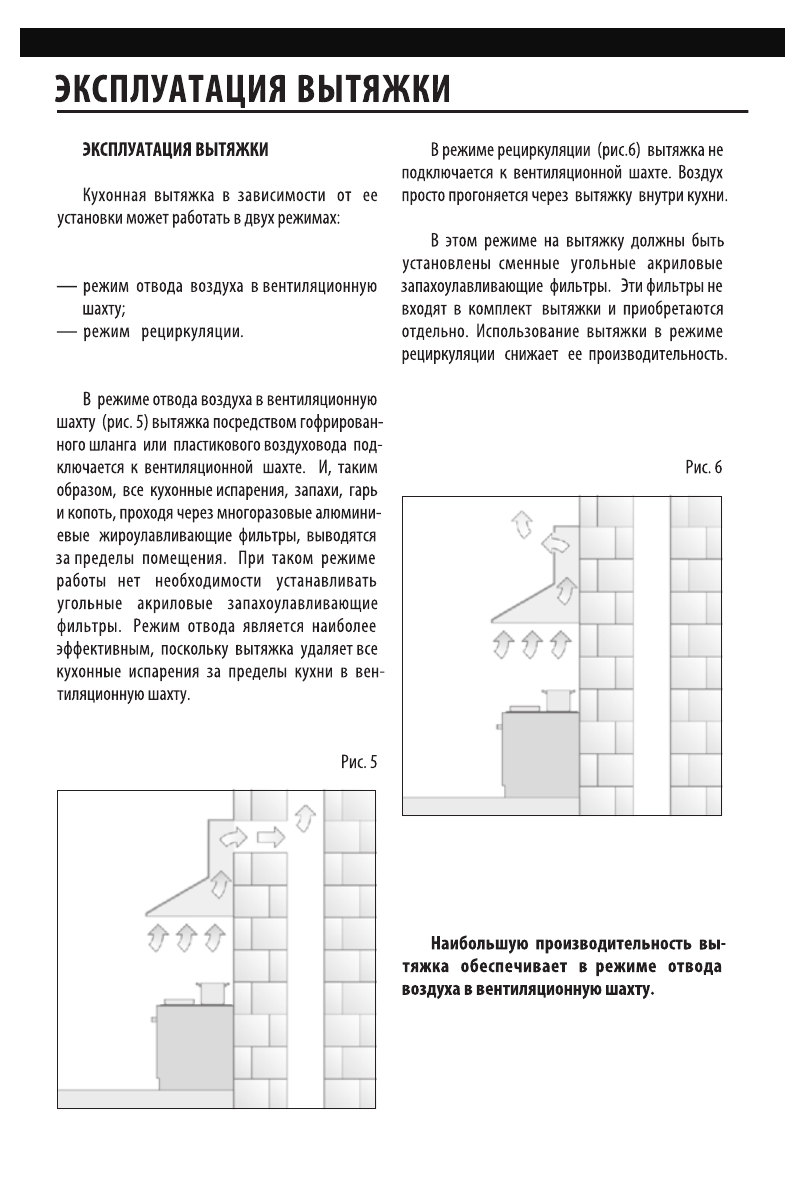 ЭКСПЛУАТАЦИЯ ВЫТЯЖКИ

ЭКСПЛУАТАЦИЯ ВЫТЯЖКИ

Кухонная вытяжка в зависимости от ее установки может работать в двух режимах:

— режим отвода воздуха в вентиляционную шахту;
— режим рециркуляции.

В режиме отвода воздуха в вентиляционную шахту (рис. 5) вытяжка посредством гофрированного шланга или пластикового воздуховода подключается к вентиляционной шахте. И, таким образом, все кухонные испарения, запахи, гарь и копоть, проходя через многоразовые алюминиевые жироулавливающие фильтры, выводятся за пределы помещения. При таком режиме работы нет необходимости устанавливать угольные акриловые запахоулавливающие фильтры. Режим отвода является наиболее эффективным, поскольку вытяжка удаляет все кухонные испарения за пределы кухни в вентиляционную шахту.

Рис. 5

В режиме рециркуляции (рис.6) вытяжка не подключается к вентиляционной шахте. Воздух просто прогоняется через вытяжку внутри кухни.

В этом режиме на вытяжку должны быть установлены сменные угольные акриловые запахоулавливающие фильтры. Эти фильтры не входят в комплект вытяжки и приобретаются отдельно. Использование вытяжки в режиме рециркуляции снижает ее производительность.

Рис. 6

Наибольшую производительность вытяжка обеспечивает в режиме отвода воздуха в вентиляционную шахту.