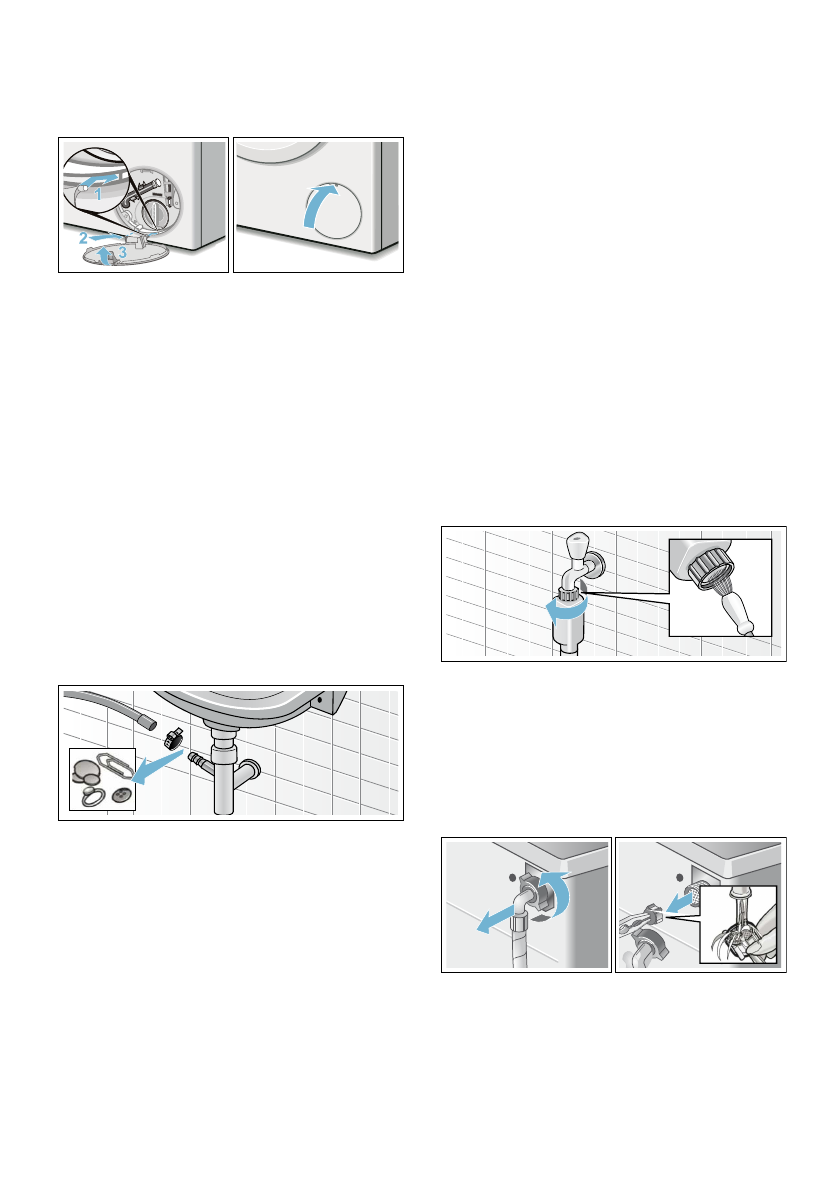 1
2
3