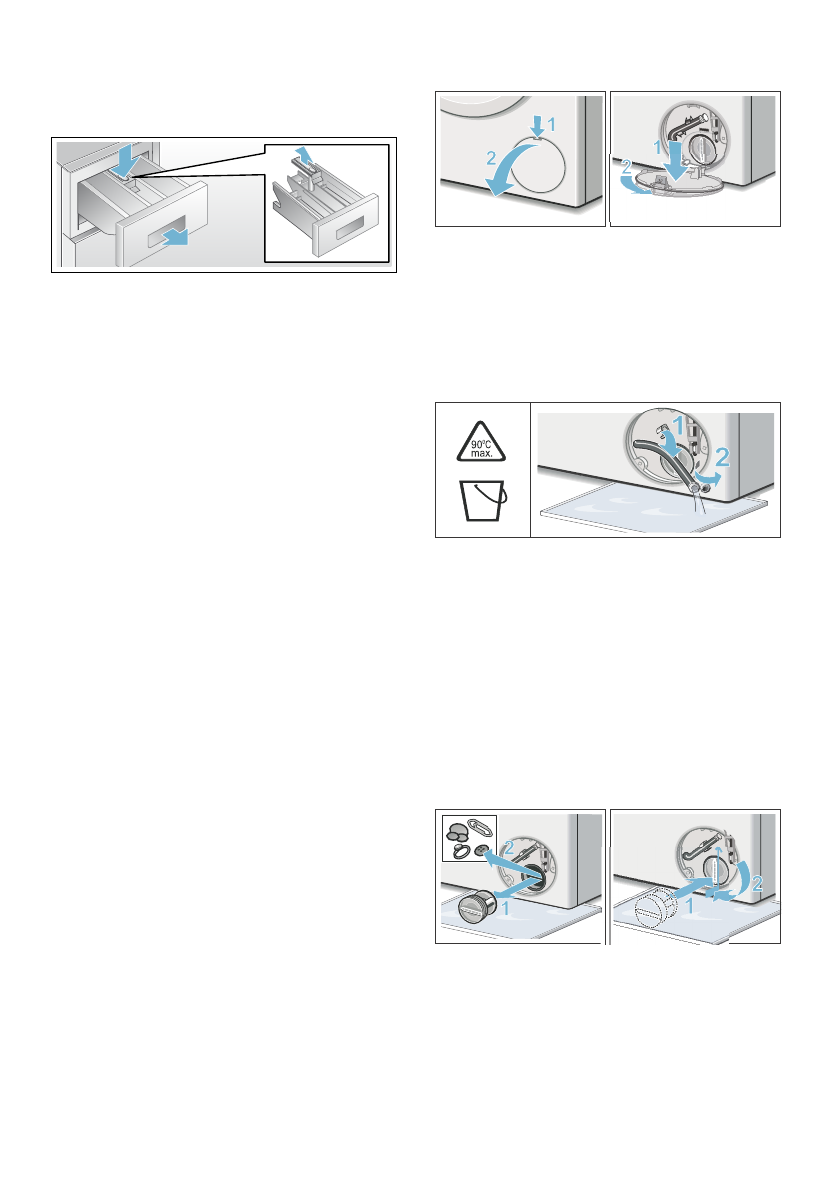 1
2
1
2
90°C
max.
1
2
2
1
1
2