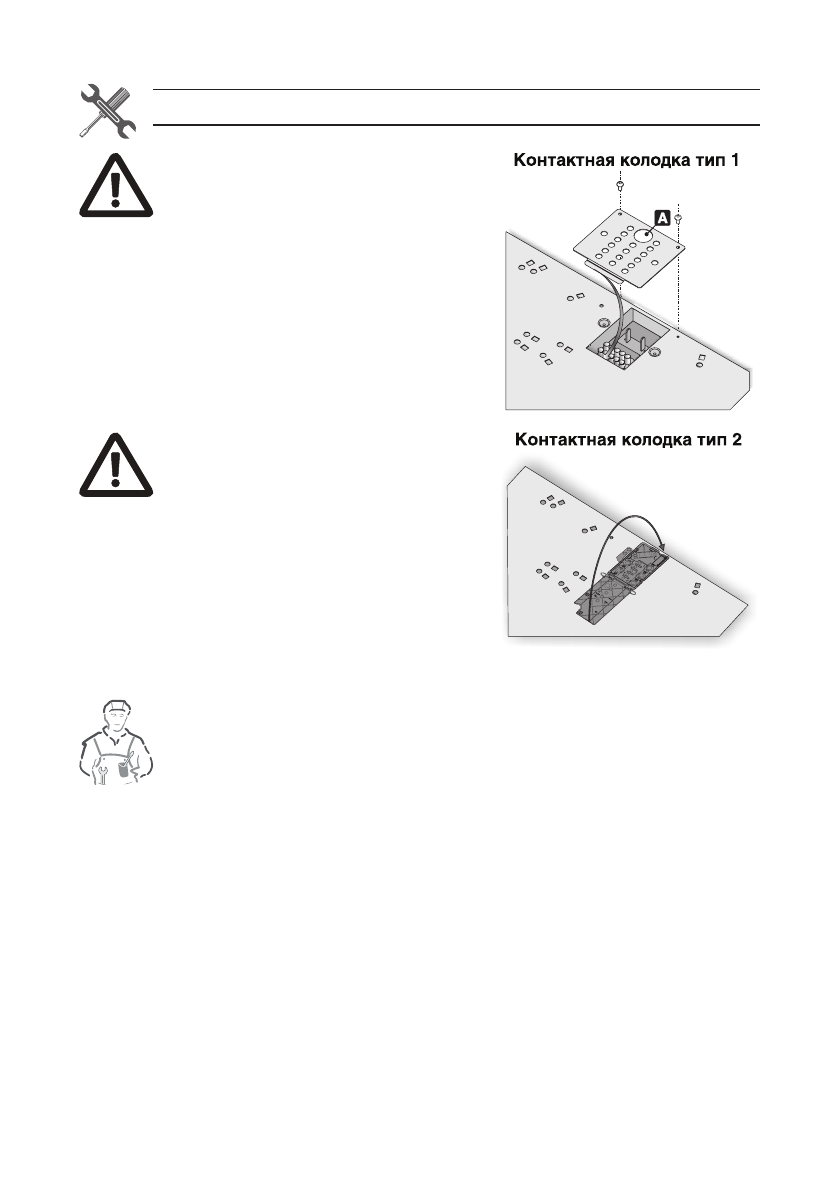 Контактная колодка тип 1

A

Контактная колодка тип 2