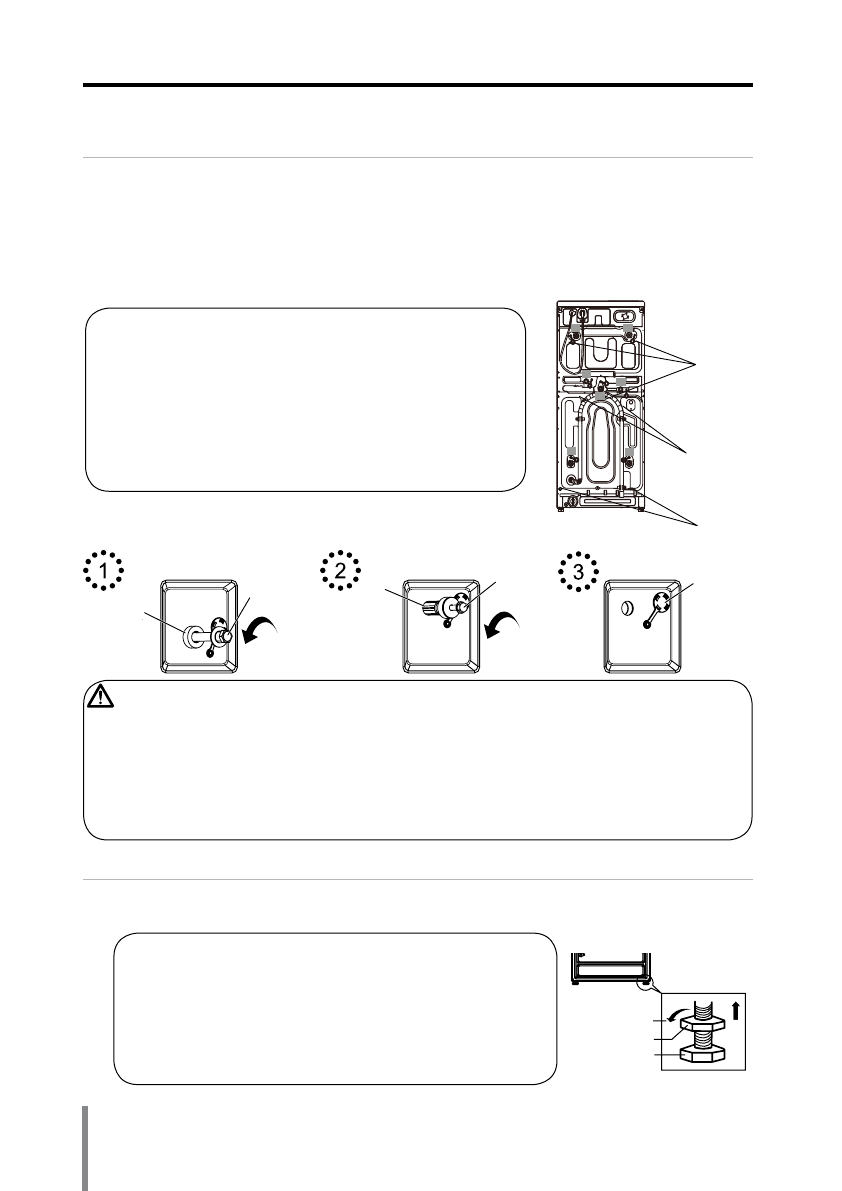 1

2

3