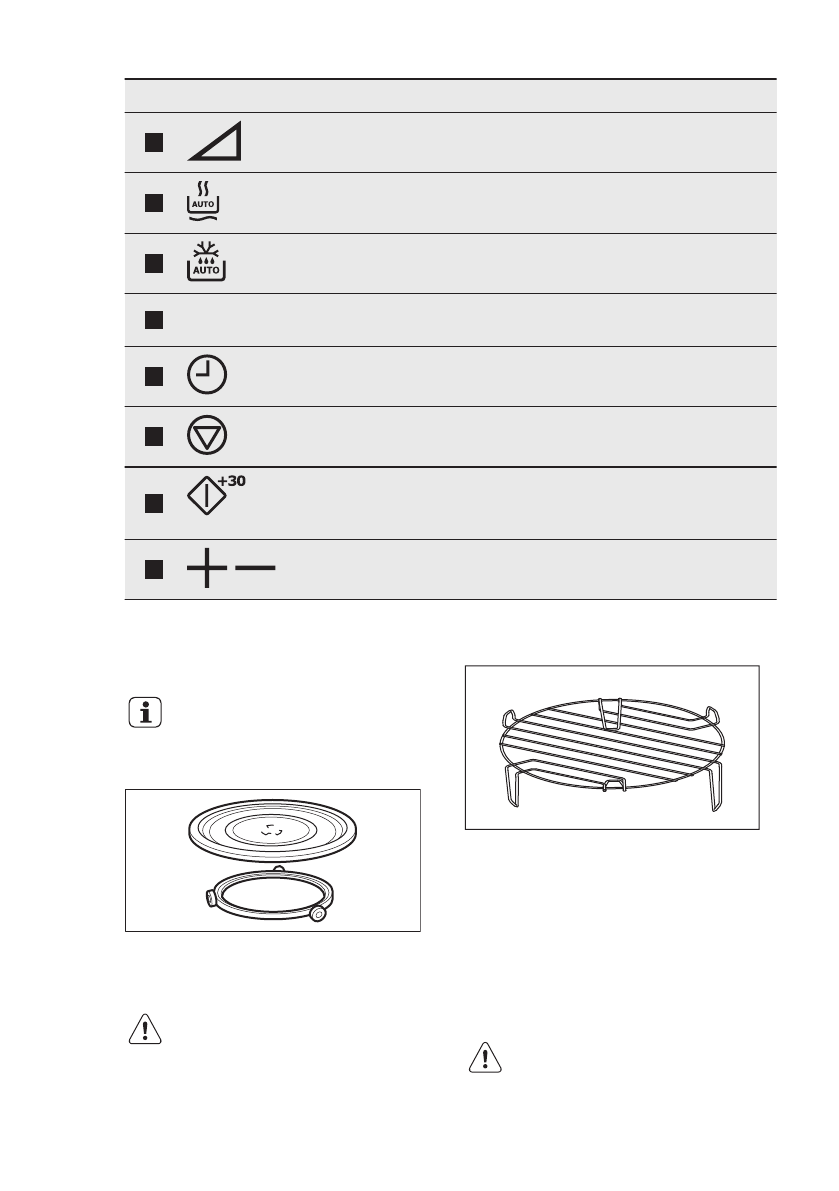 AUTO

AUTO

+30