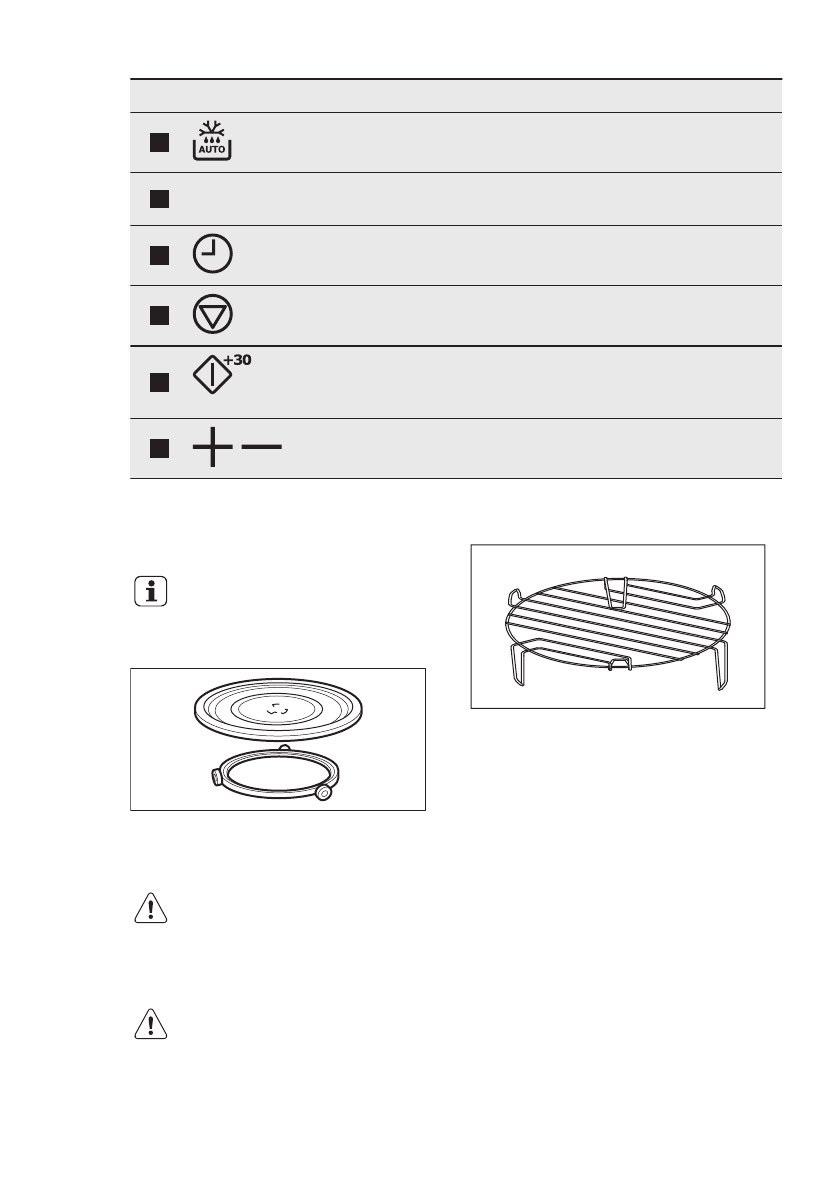 AUTO

+30