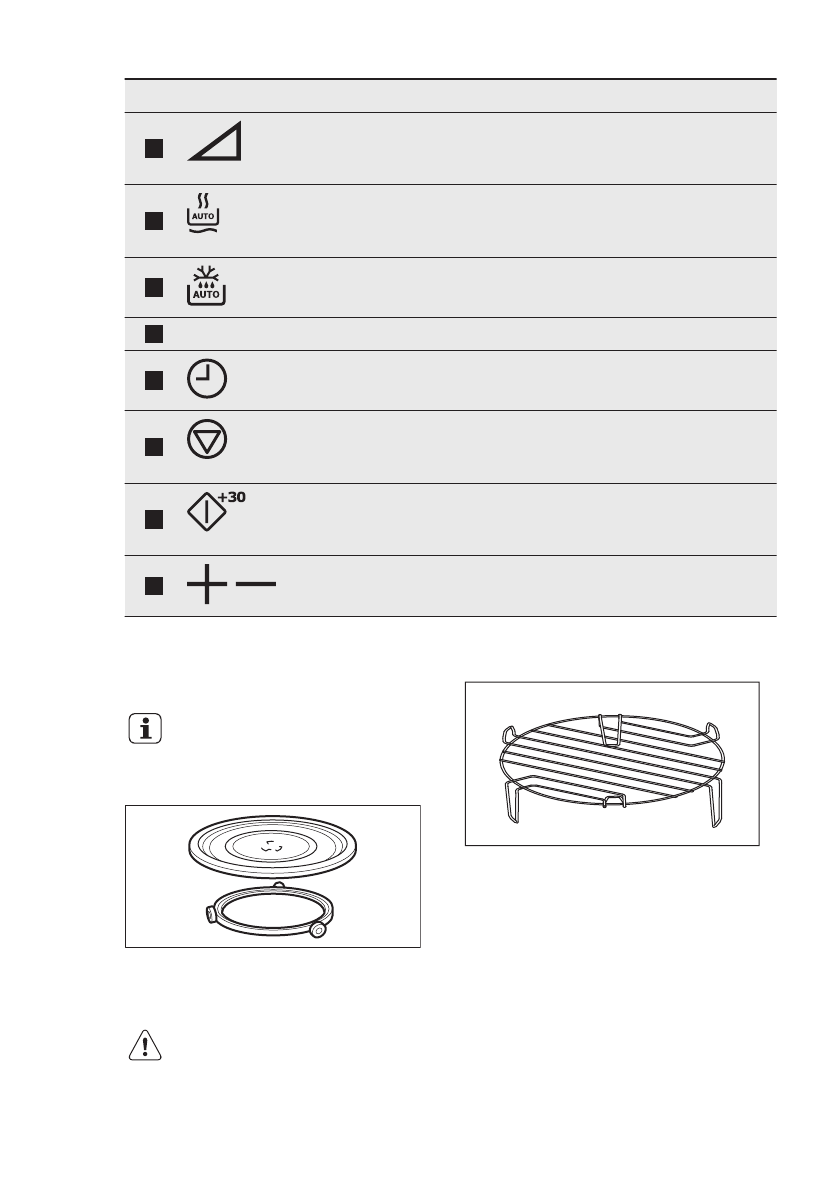 AUTO

AUTO

+30