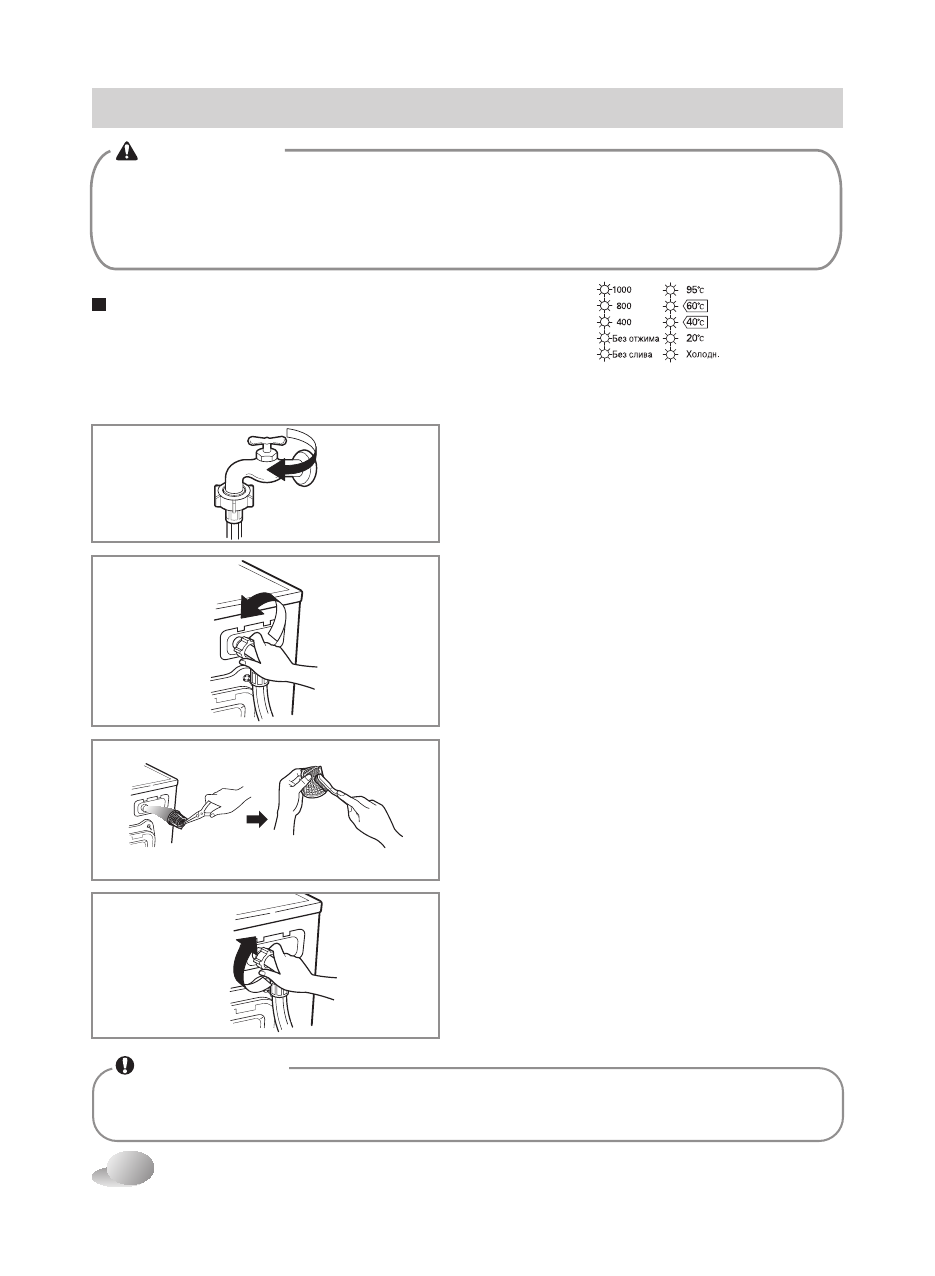 1000
800
400
Без отжима
Без слива
95℃
60℃
40℃
20℃
Холодн.