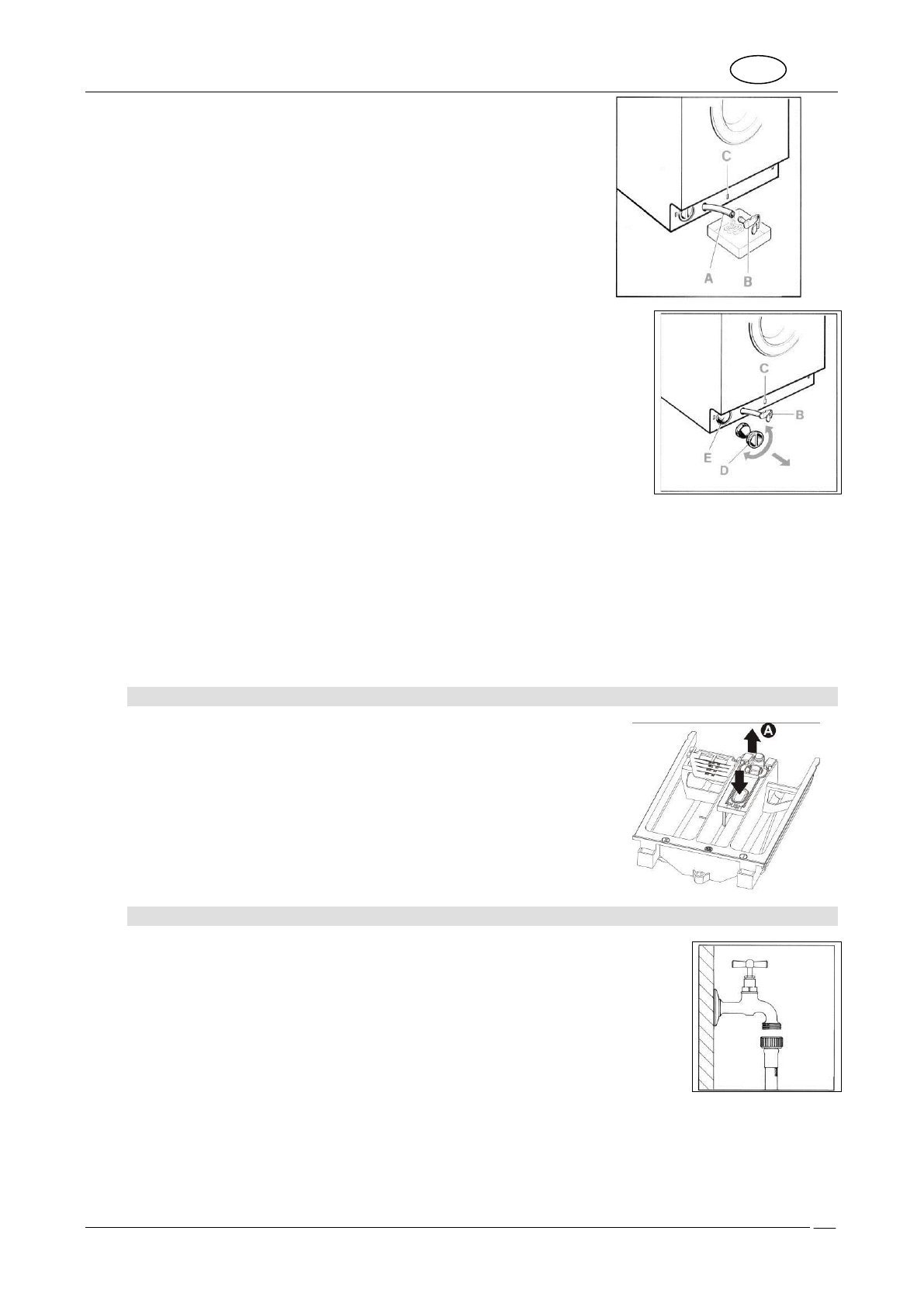 C

A

B

C

B

E

D

A