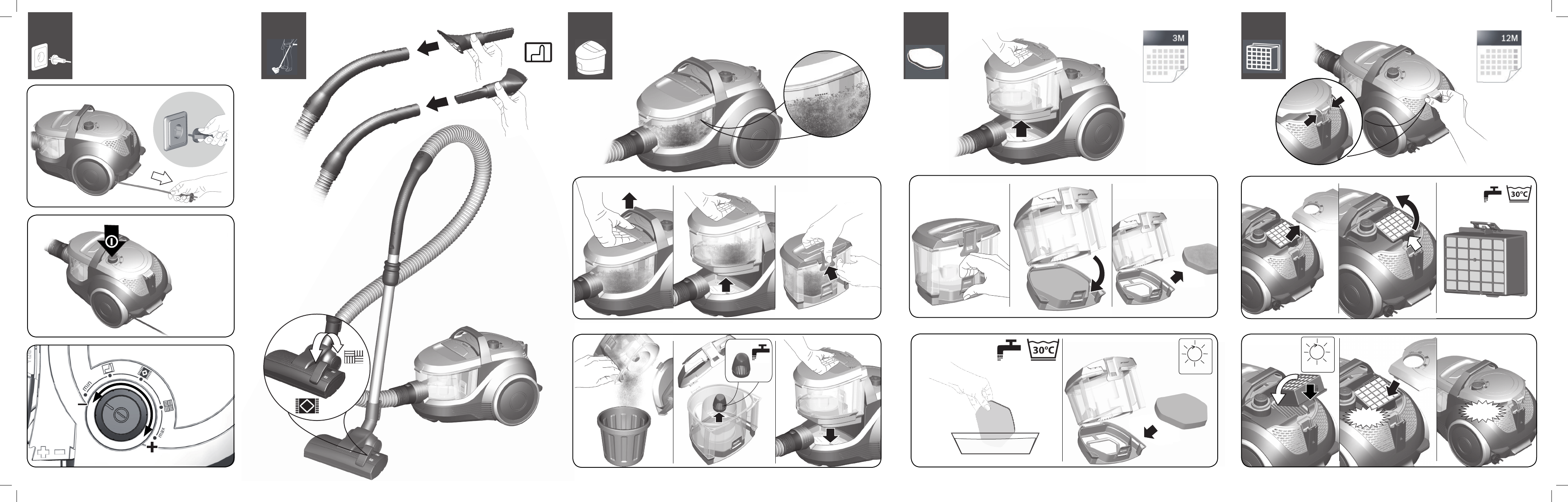 min
max
3M
30°C
12M
30°C