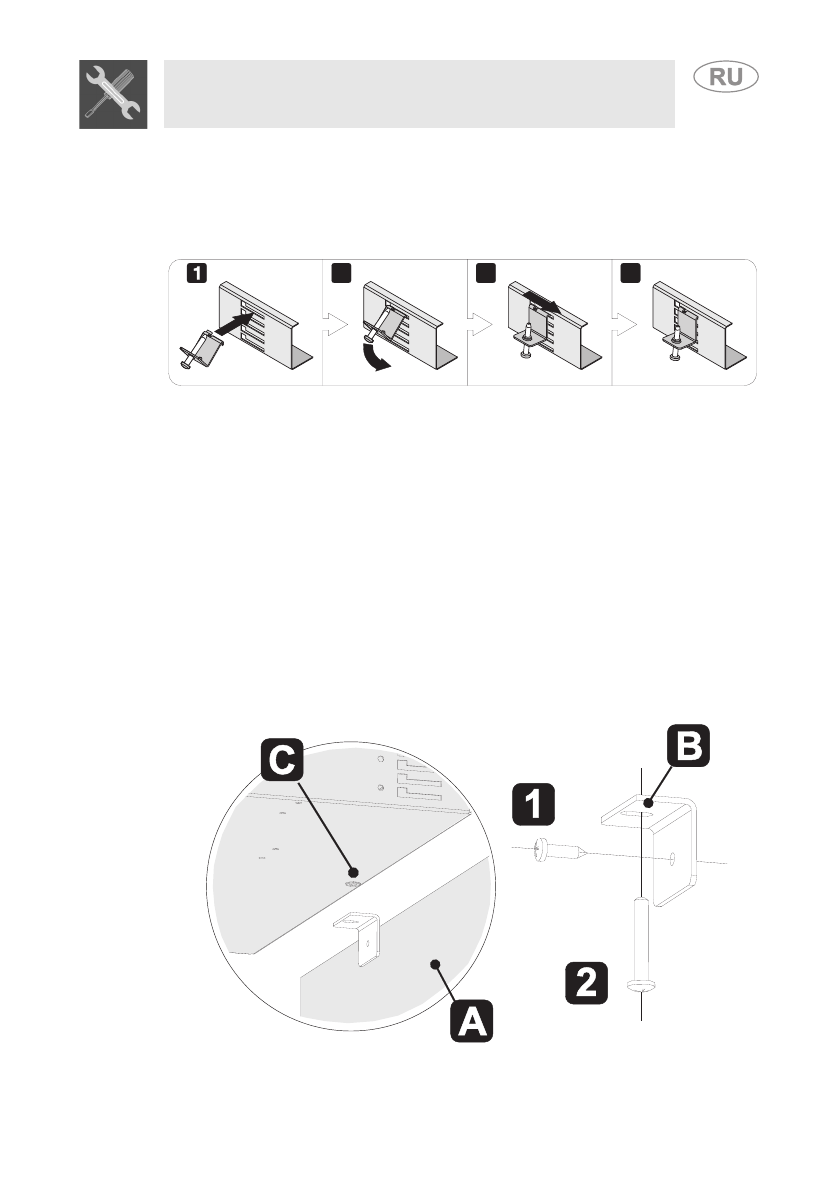 RU

1

C

B

1

2

A