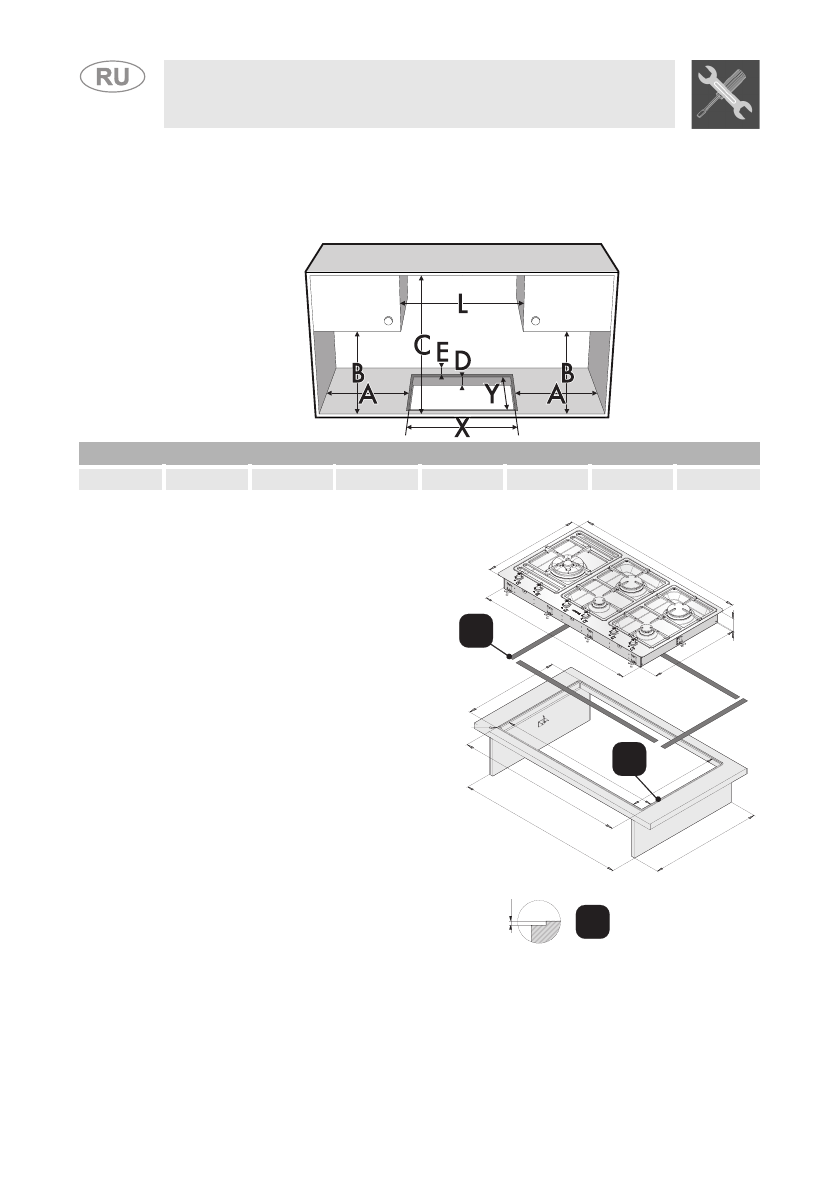 RU

L

C

E

D

B

B

A

Y

A

X