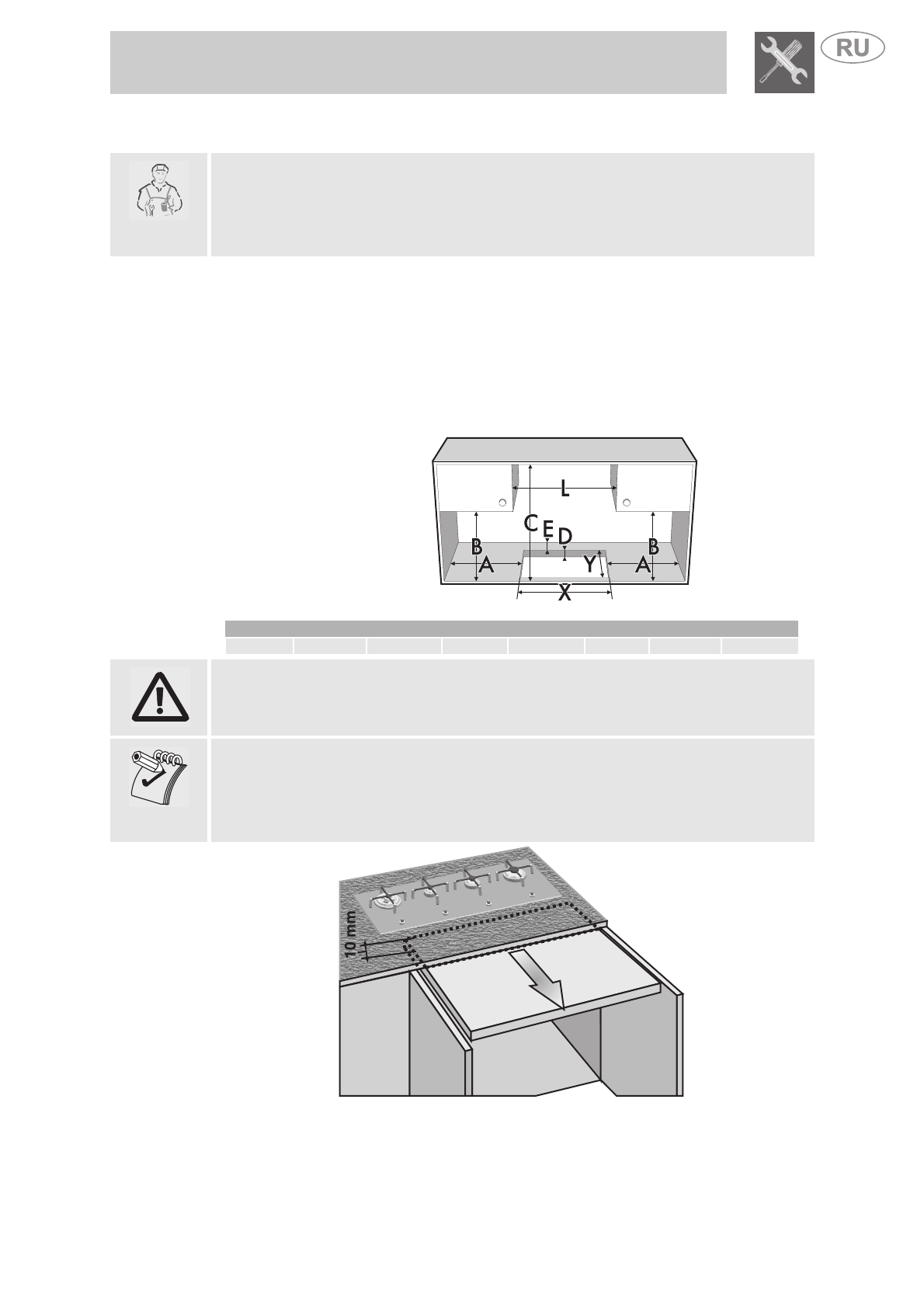 RU

L

C

E

D

B

B

A

Y

A

X

10 mm