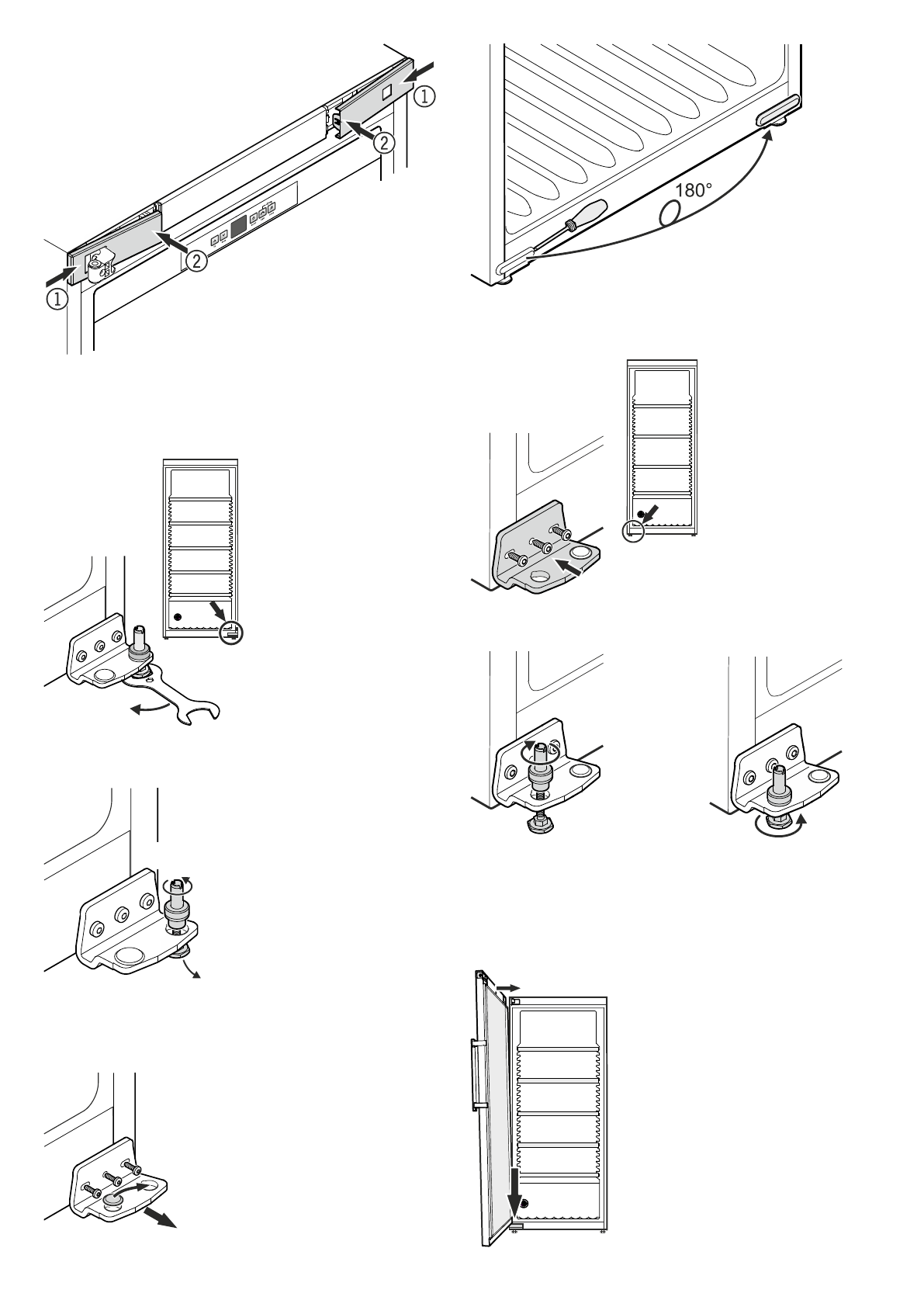 ①

②

②

①

180°