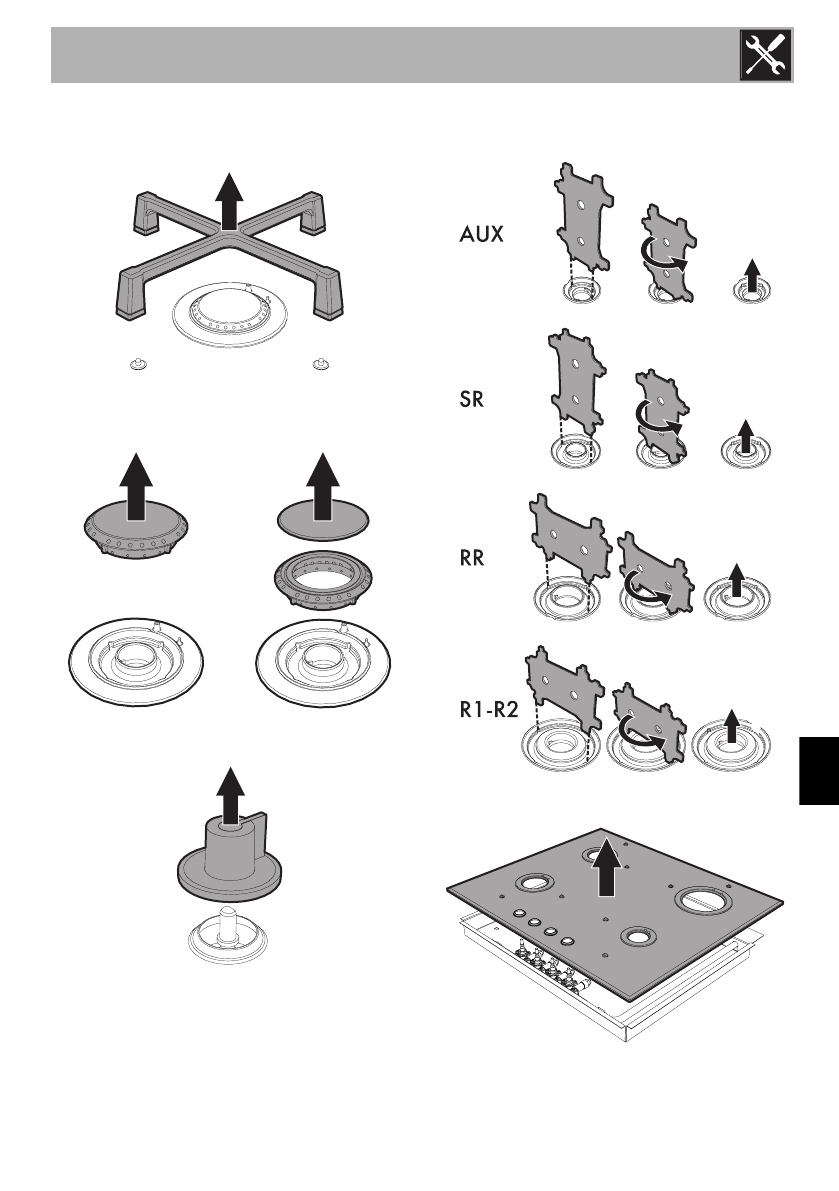 AUX

SR

RR

R1-R2