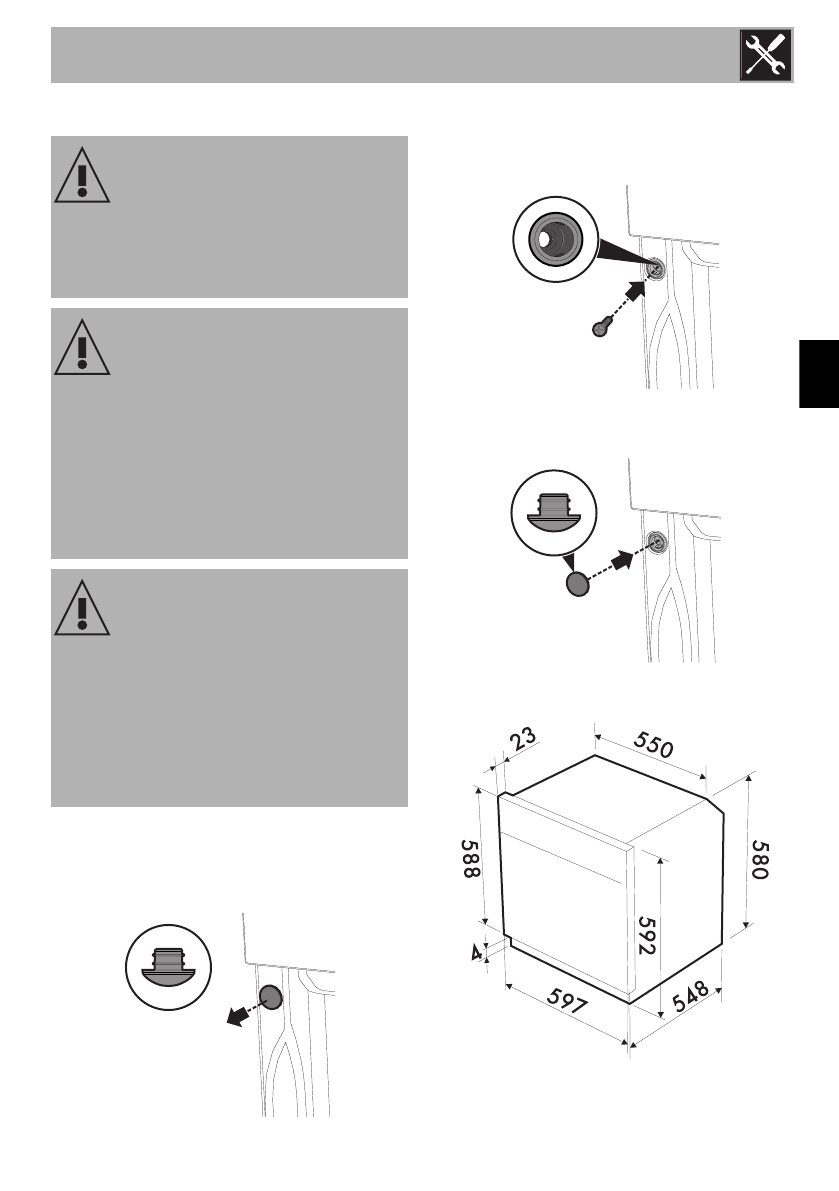 23

550

588

580

592

4

597

548