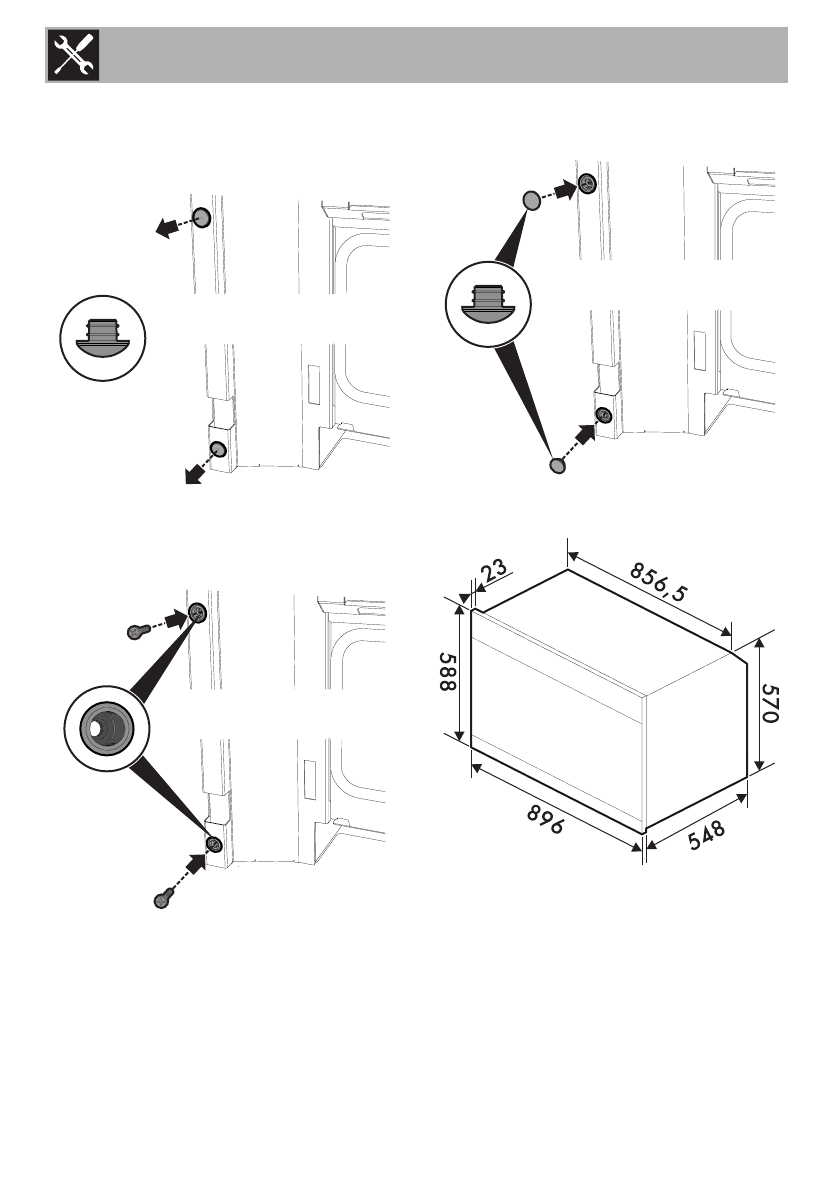 23

856,5

588

570

896

548