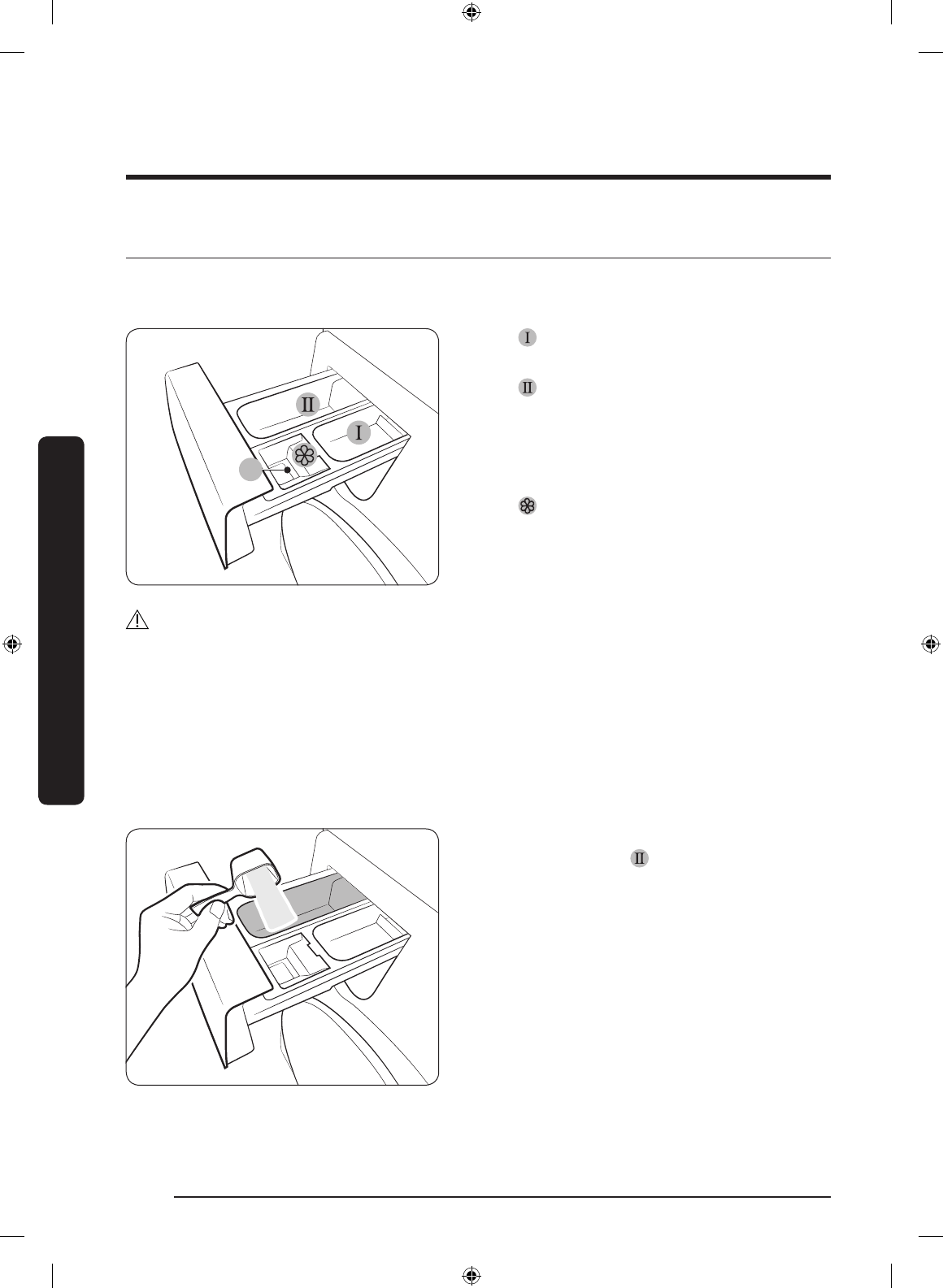 II

I

I

II

II