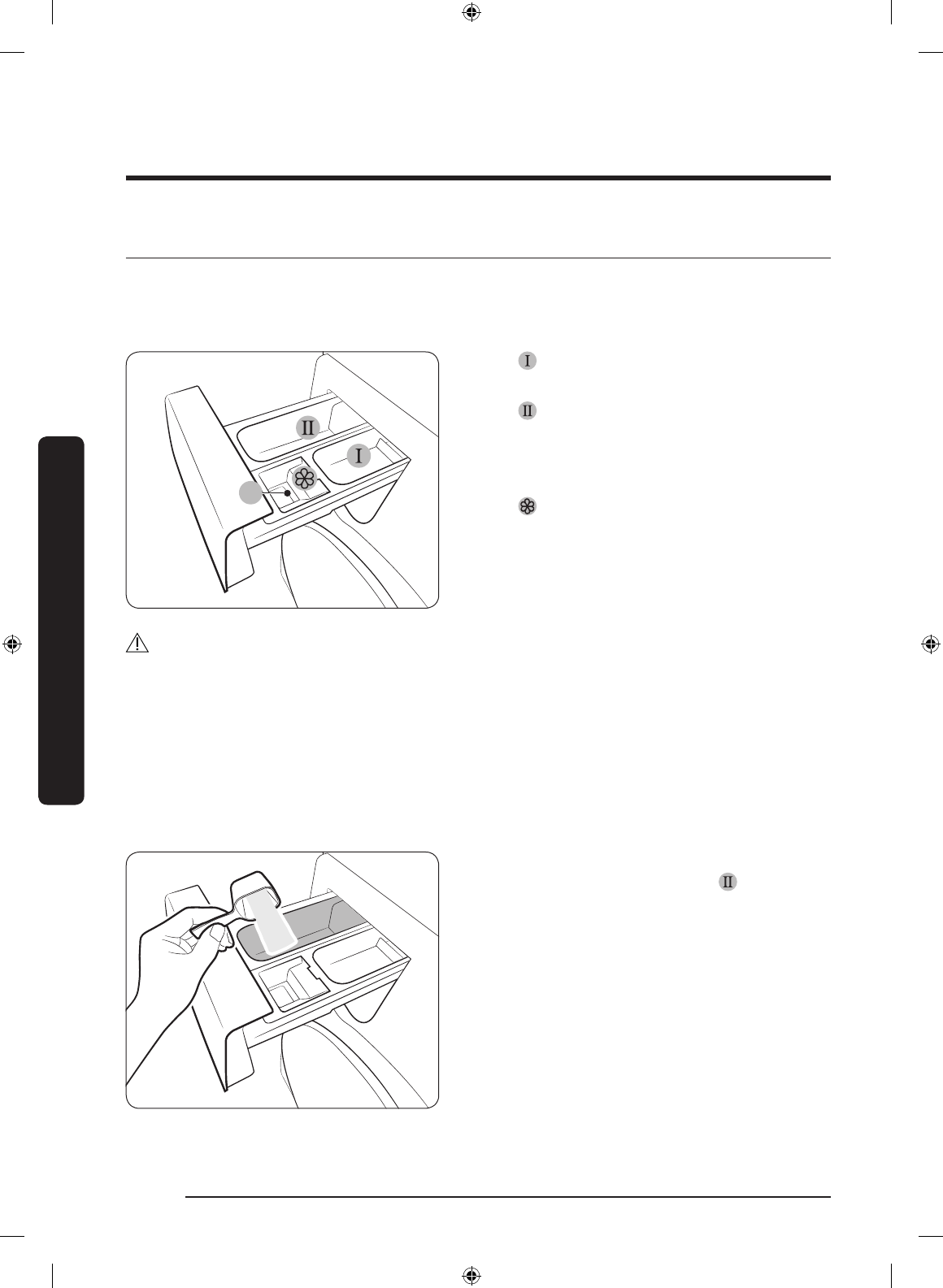 II

I

I

II

II