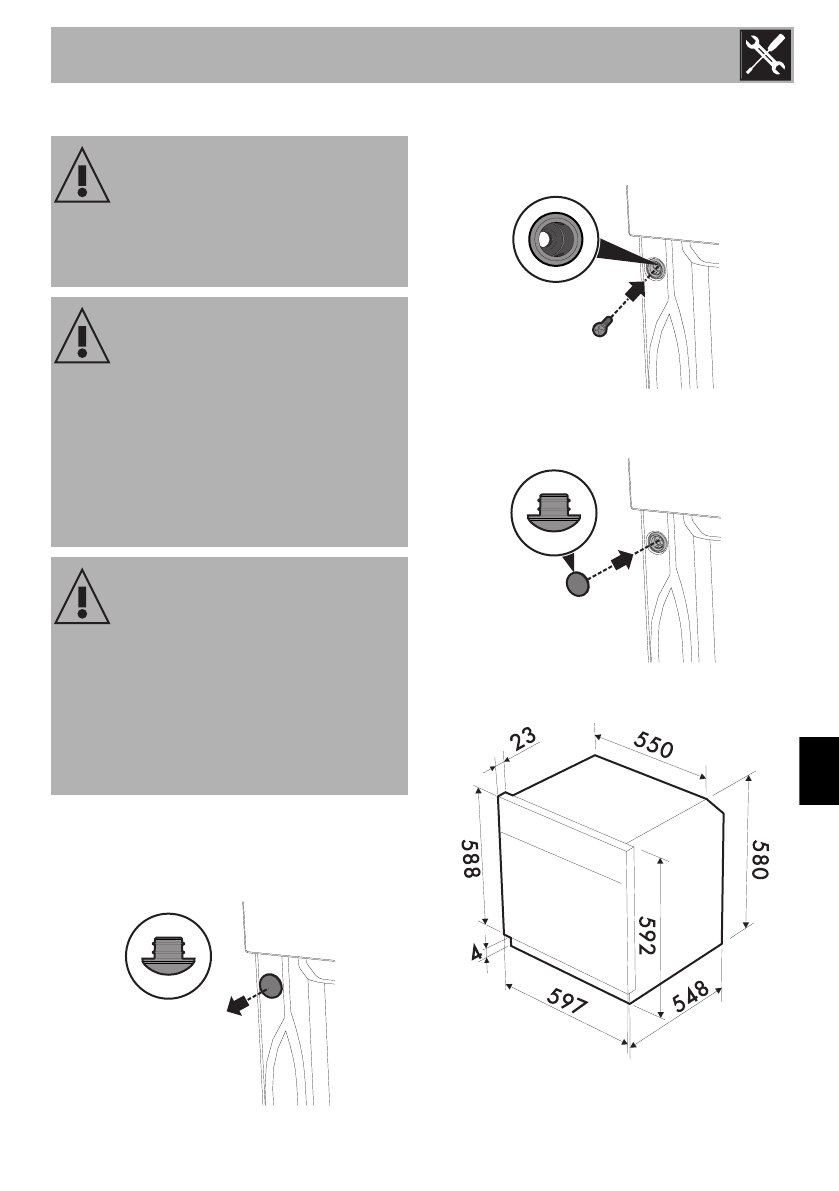 23

550

588

580

592

4

597

548