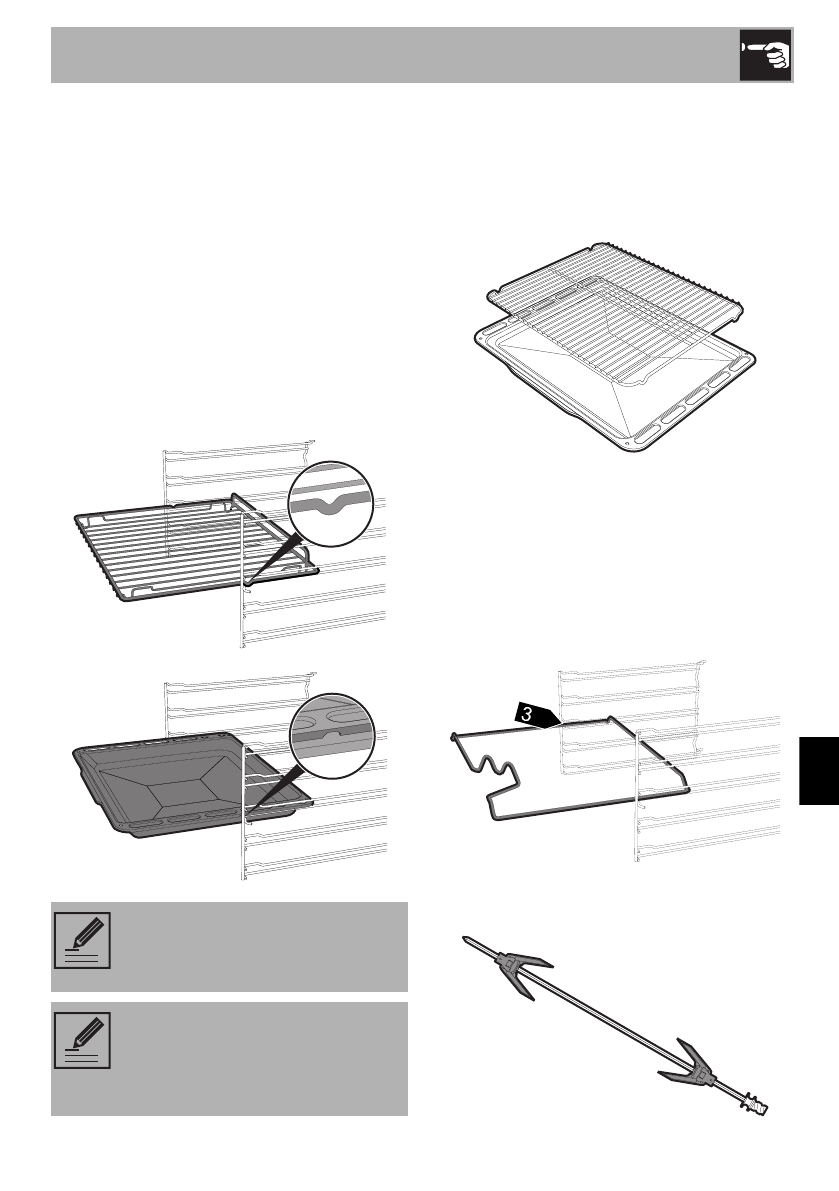 3