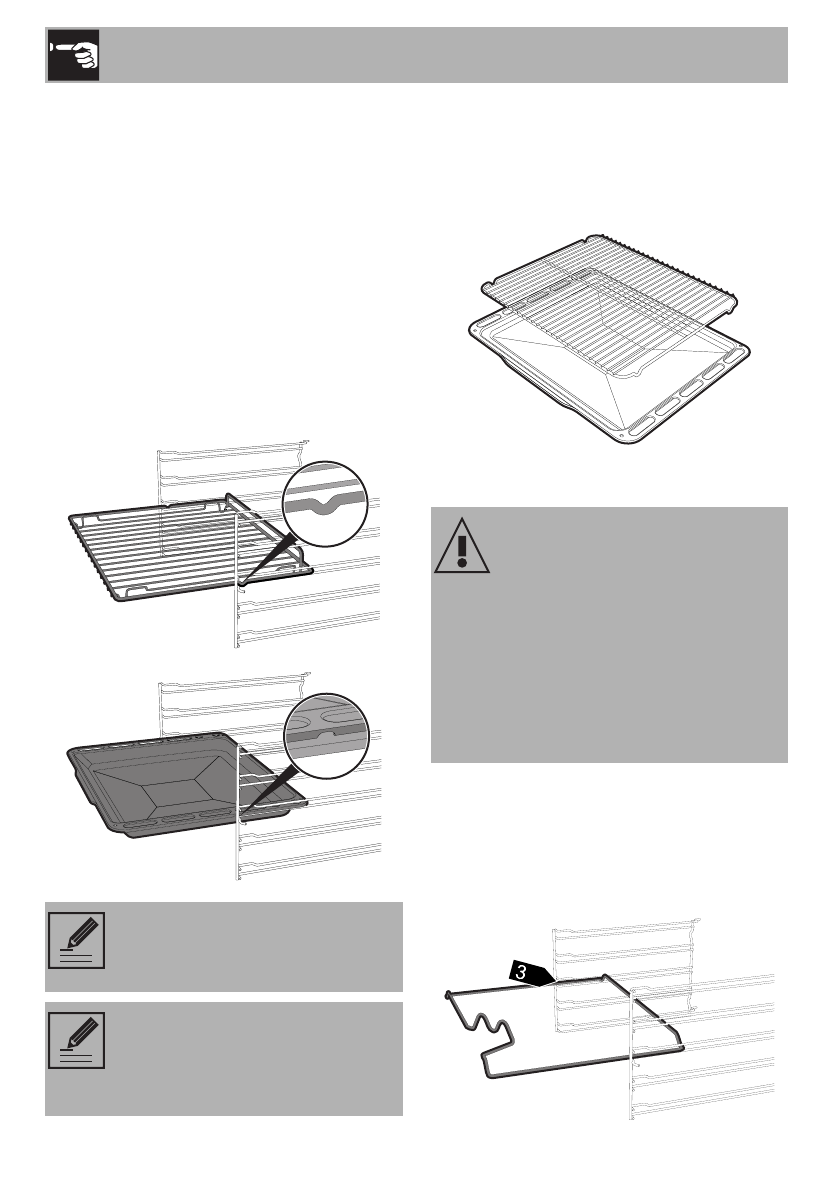 3