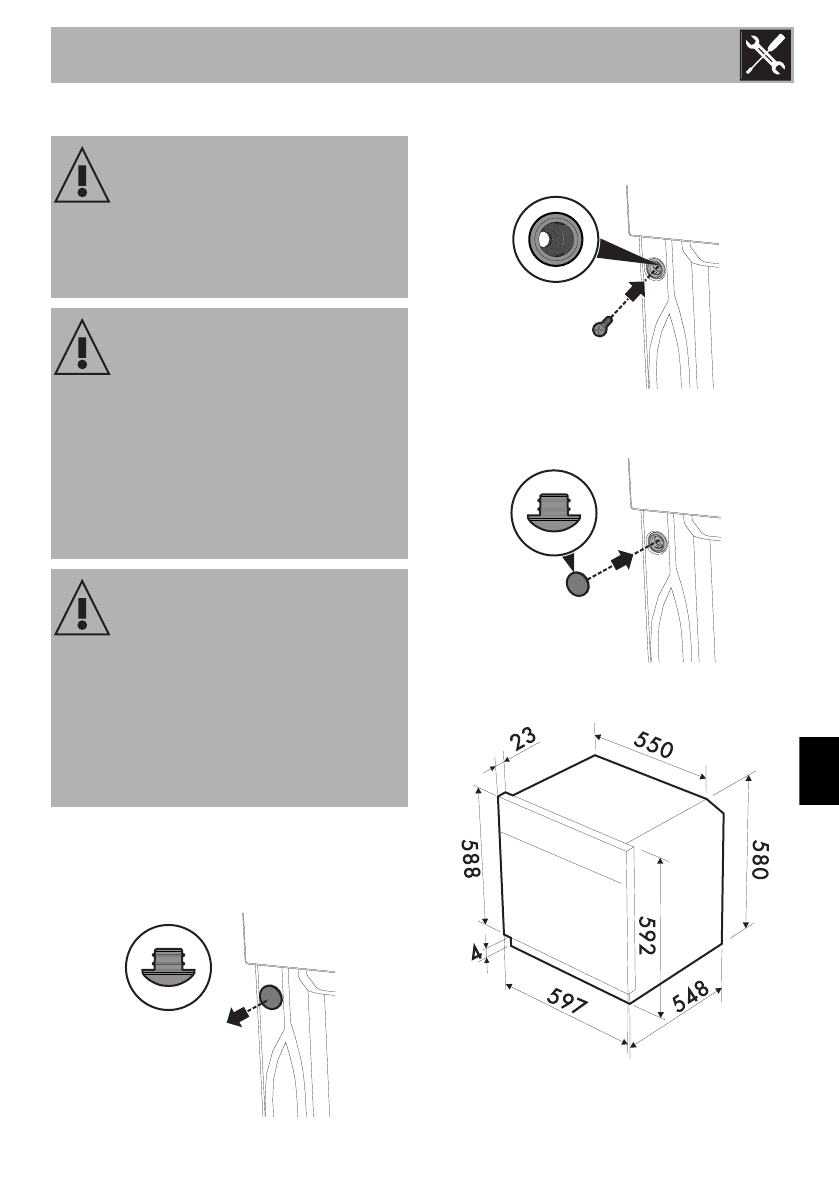 23

550

588

580

592

4

597

548