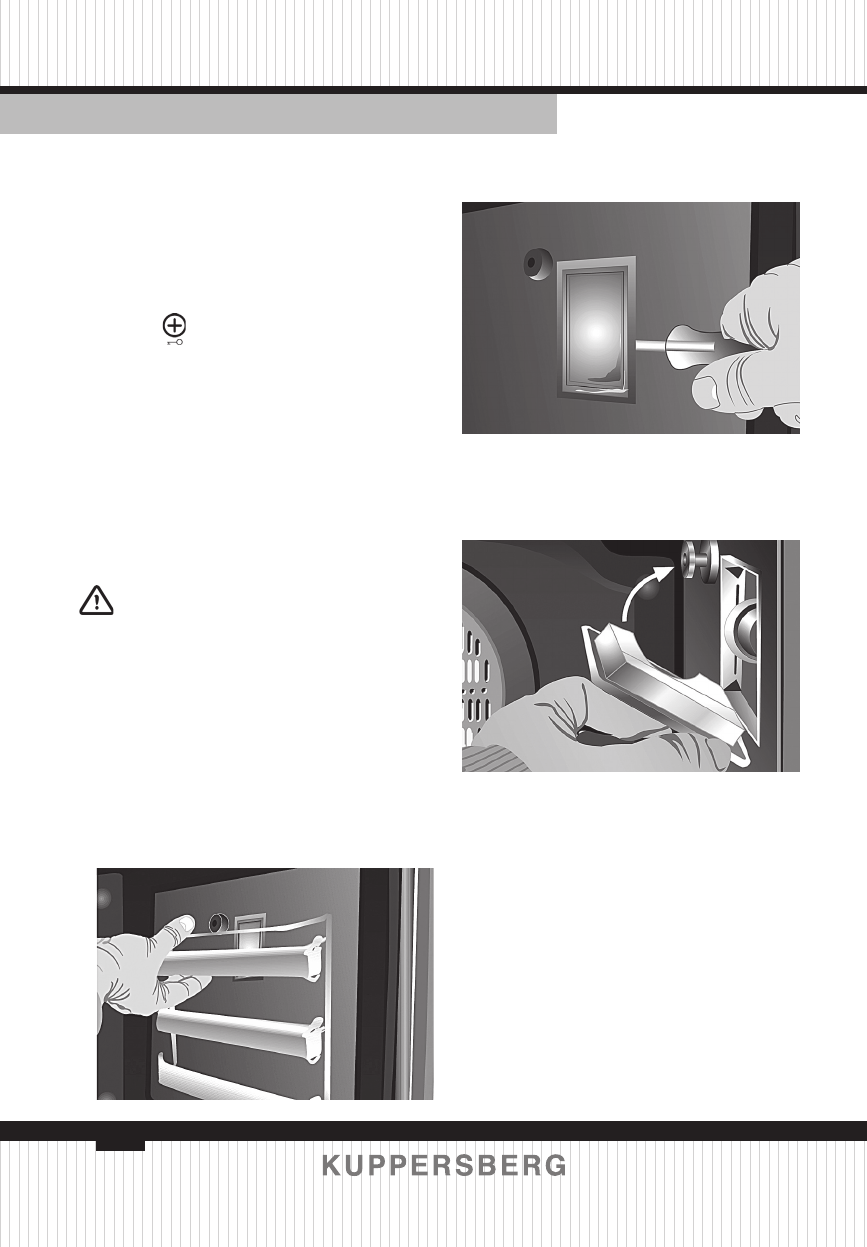 KUPPERSBERG