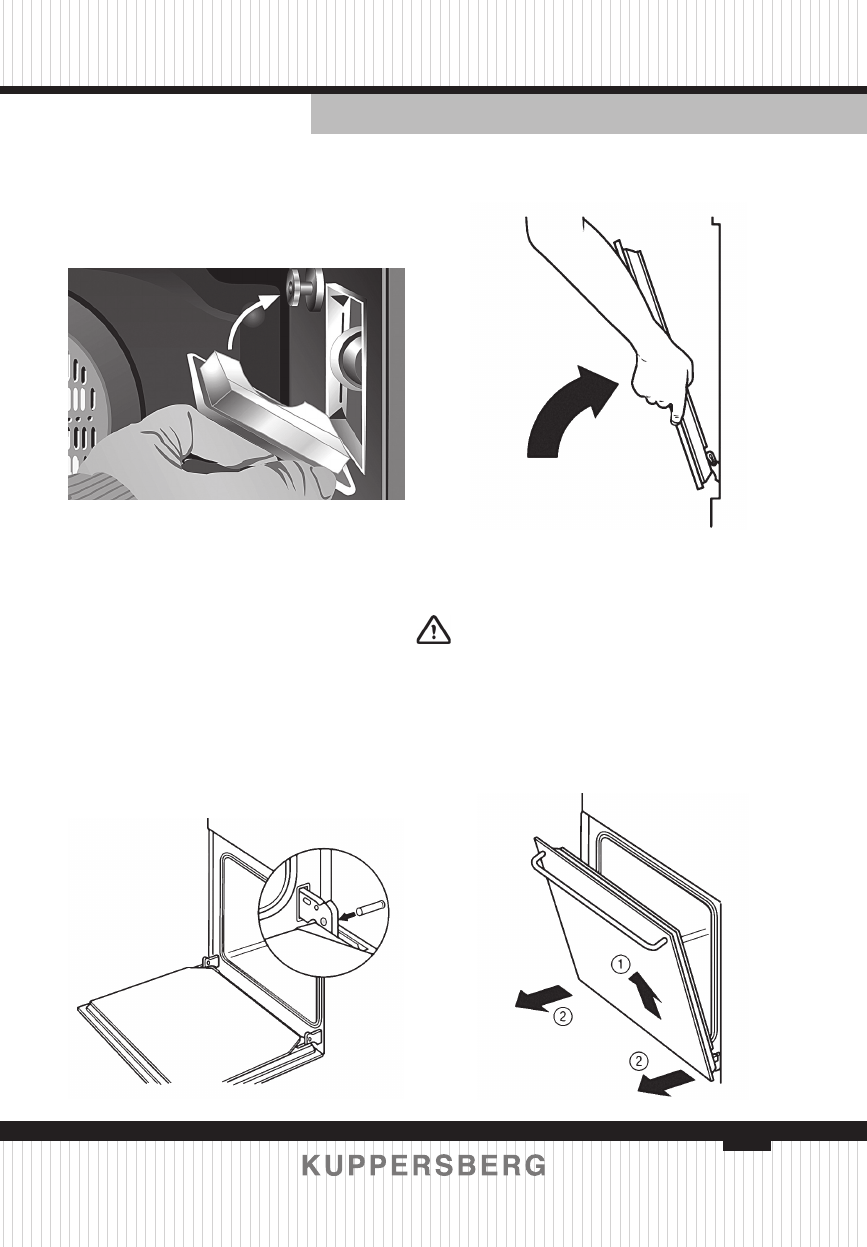 ①

②

②

KUPPERSBERG