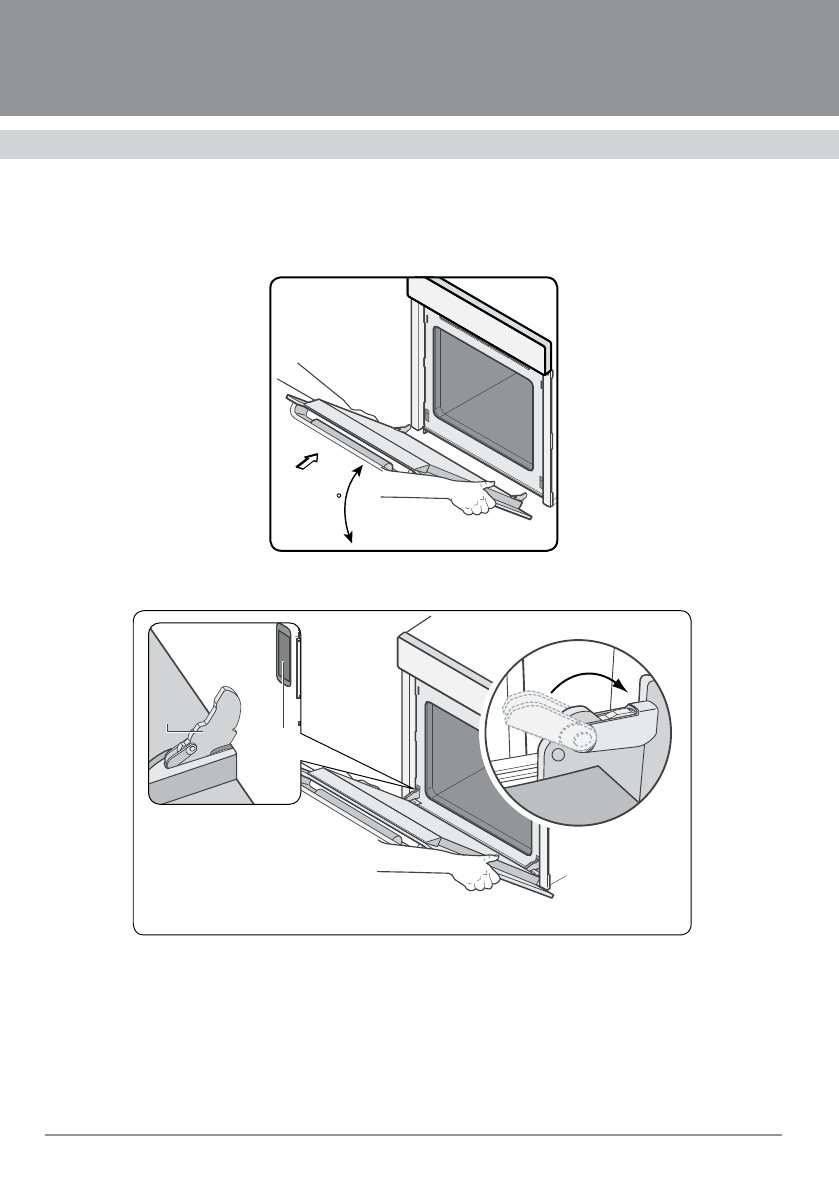 °